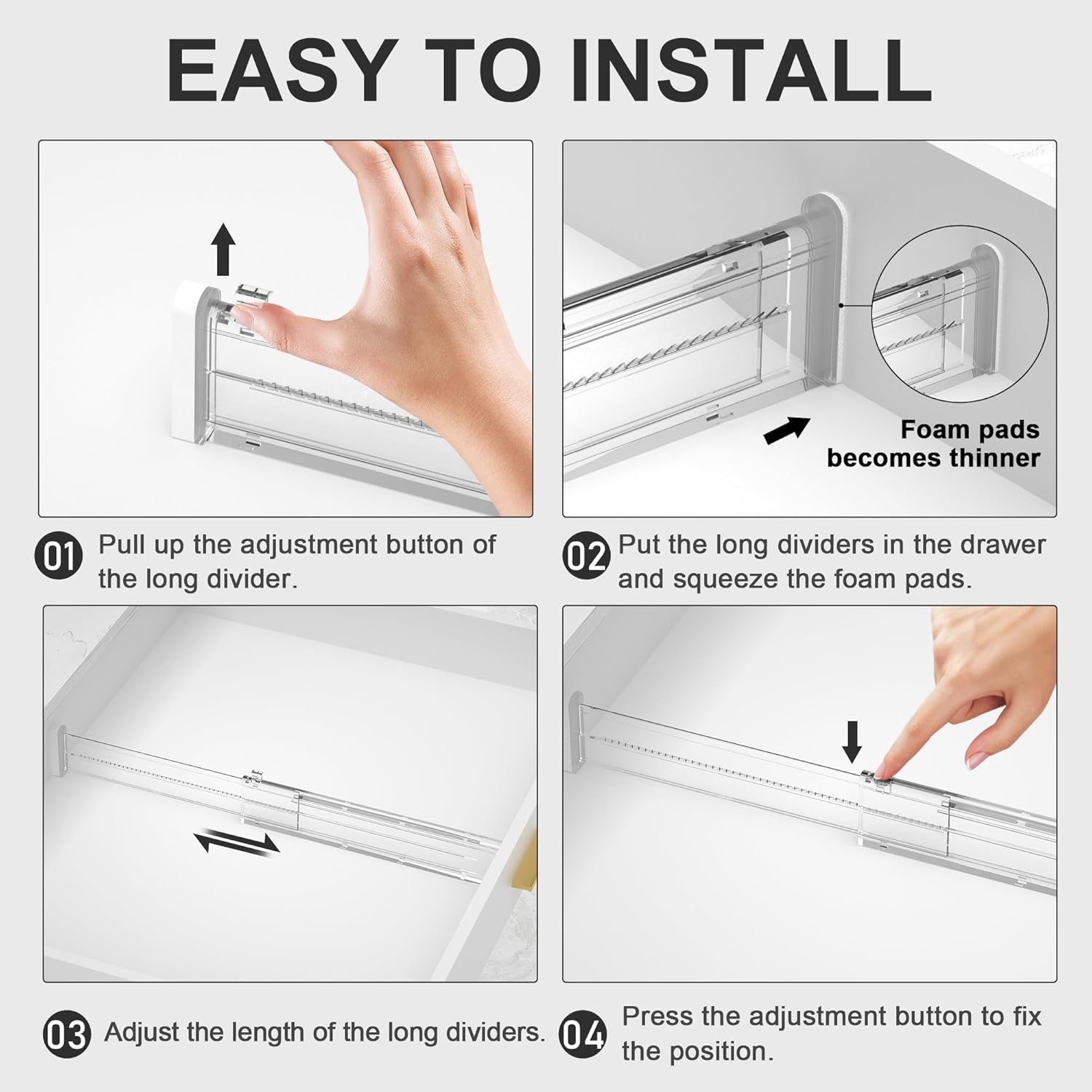 EASY TO INSTALL

Foam pads becomes thinner

01 Pull up the adjustment button of the long divider.

02 Put the long dividers in the drawer and squeeze the foam pads.

03 Adjust the length of the long dividers.

04 Press the adjustment button to fix the position.