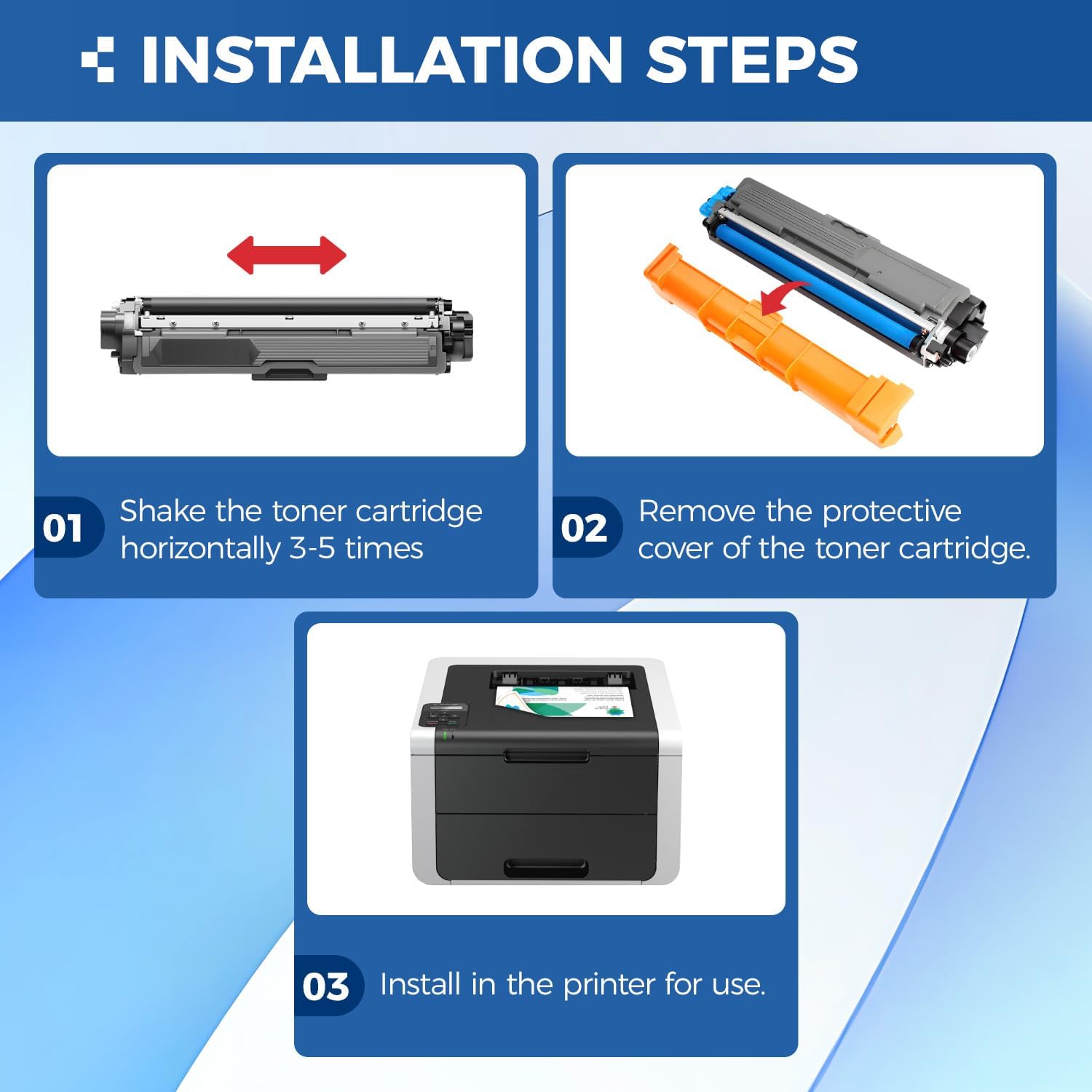 INSTALLATION STEPS

01 Shake the toner cartridge horizontally 3-5 times

02 Remove the protective cover of the toner cartridge.

03 Install in the printer for use.