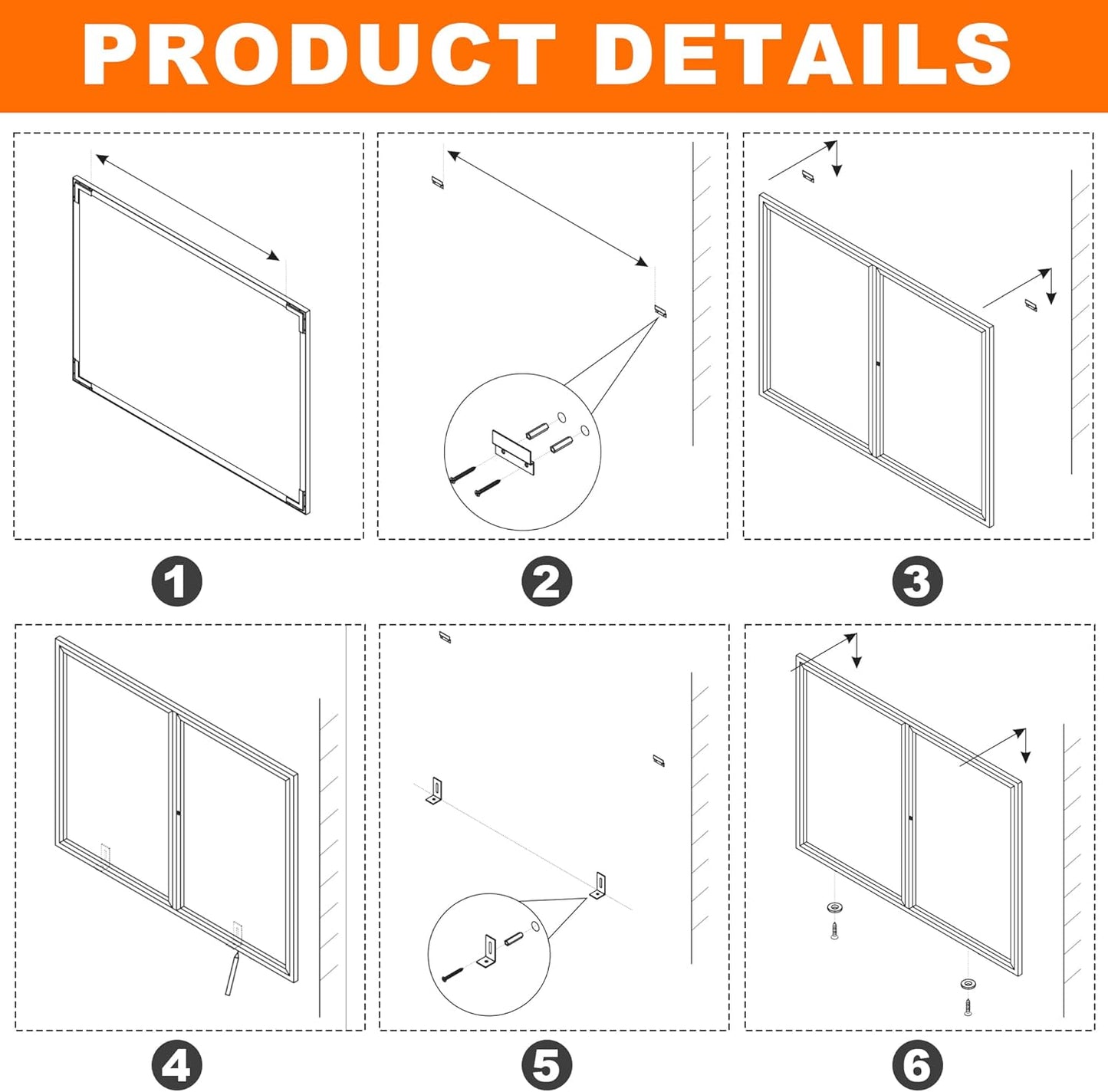 PRODUCT DETAILS

1

2

3

4

5

6