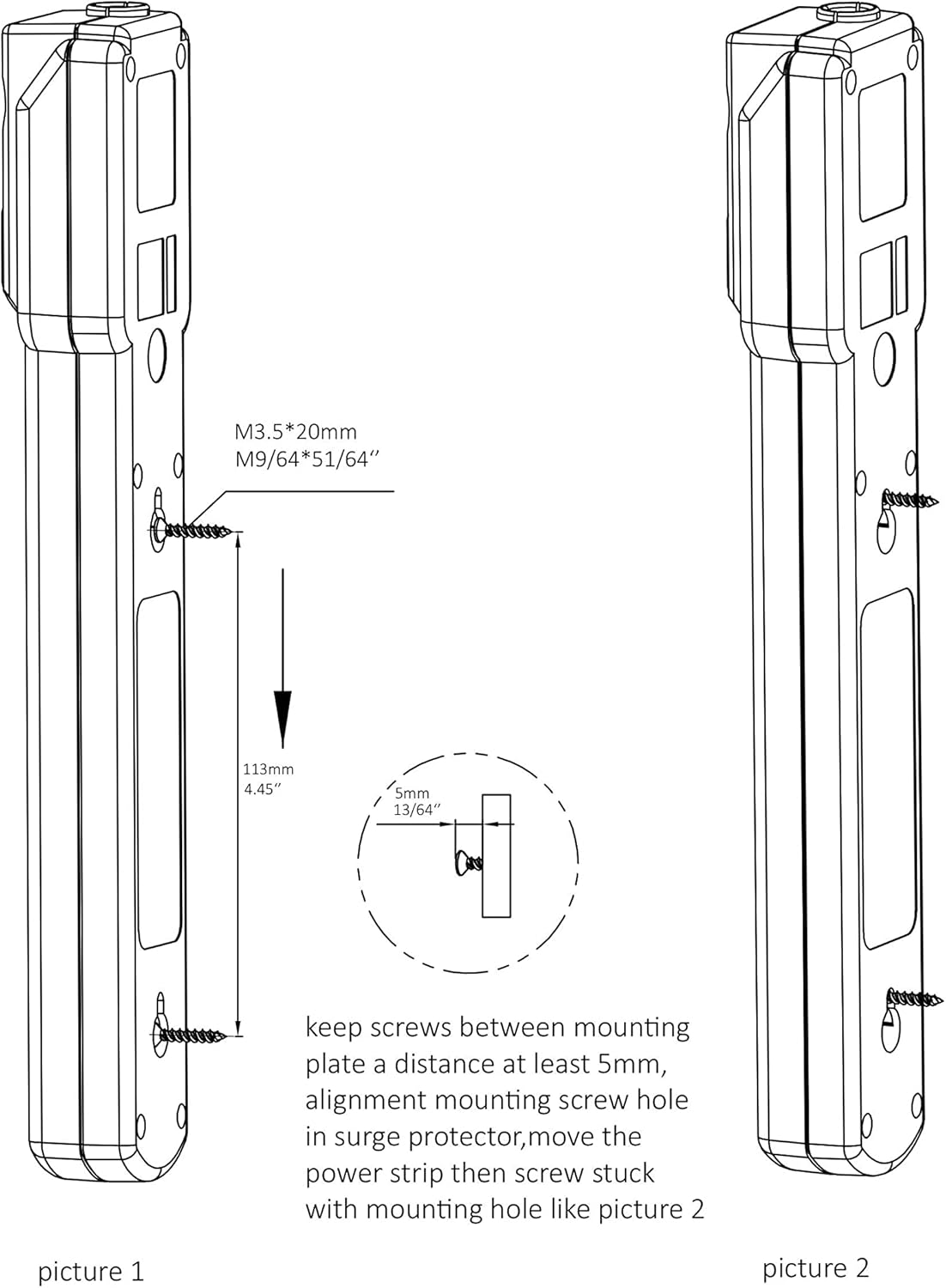 M3.5*20mm
M9/64*51/64″

113mm
4.45″

5mm
13/64″

keep screws between mounting plate a distance at least 5mm, alignment mounting screw hole in surge protector,move the power strip then screw stuck with mounting hole like picture 2

picture 1

picture 2