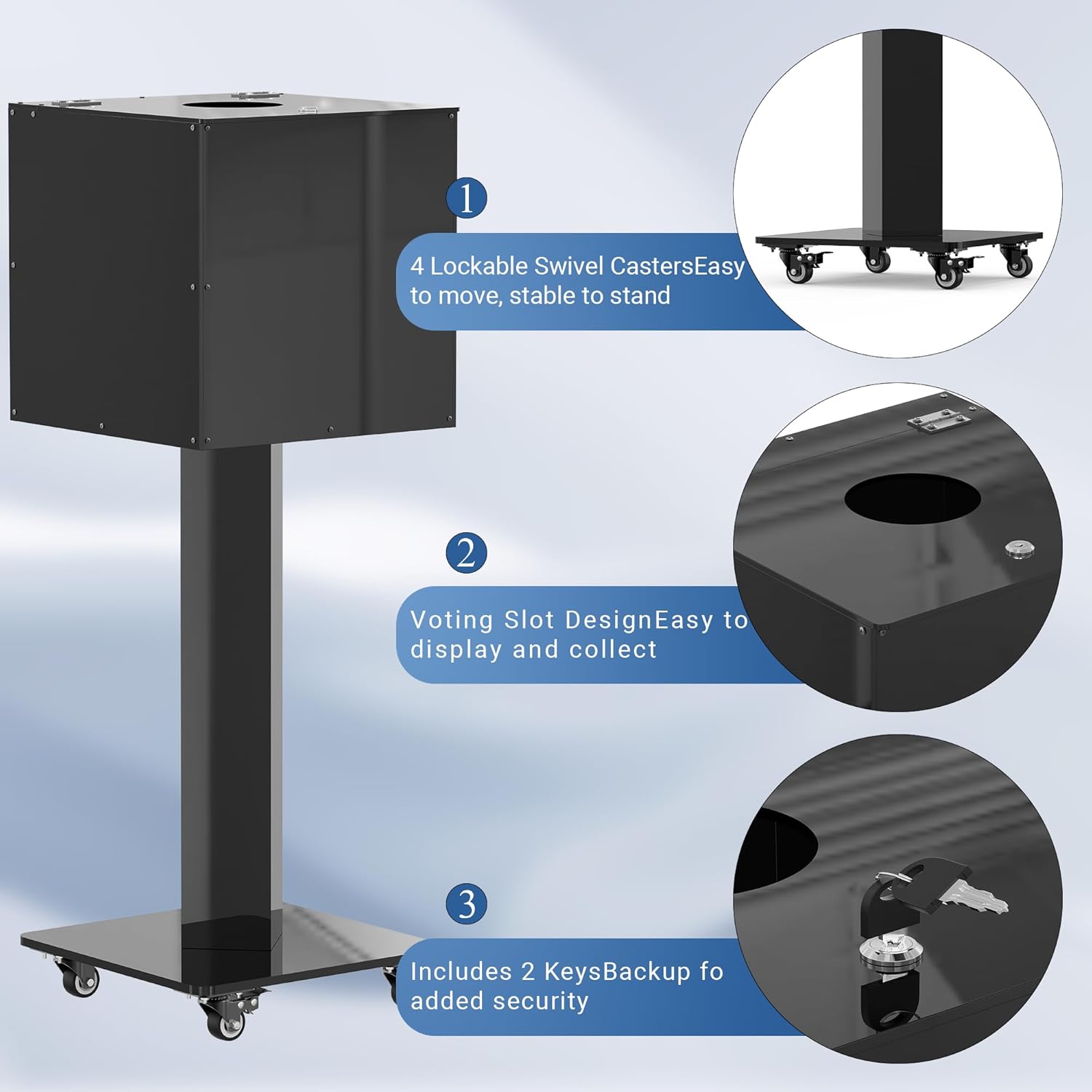 1

4 Lockable Swivel CastersEasy to move, stable to stand

2

Voting Slot DesignEasy to display and collect

3

Includes 2 KeysBackup fo added security