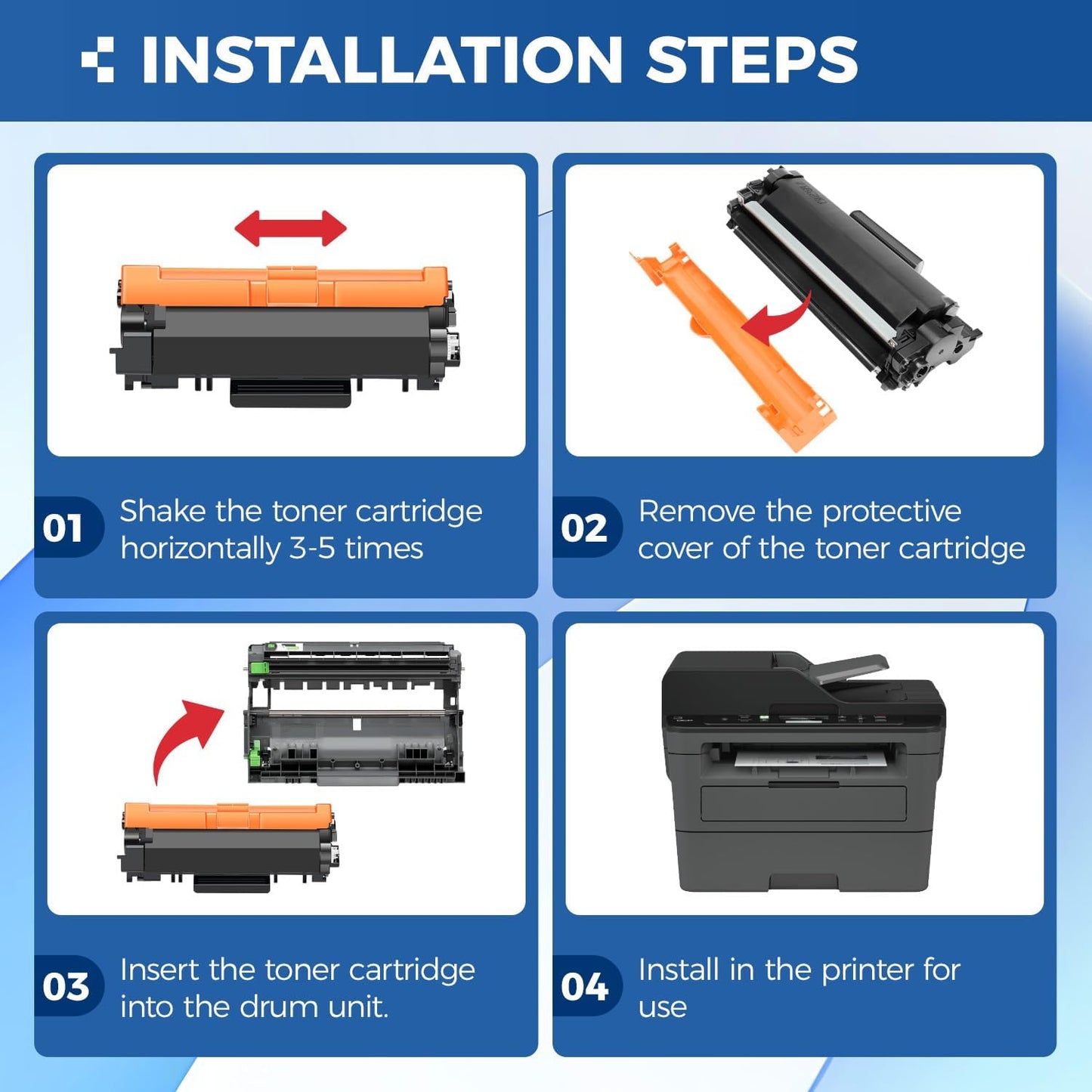 INSTALLATION STEPS

01 Shake the toner cartridge horizontally 3-5 times

02 Remove the protective cover of the toner cartridge

03 Insert the toner cartridge into the drum unit.

04 Install in the printer for use