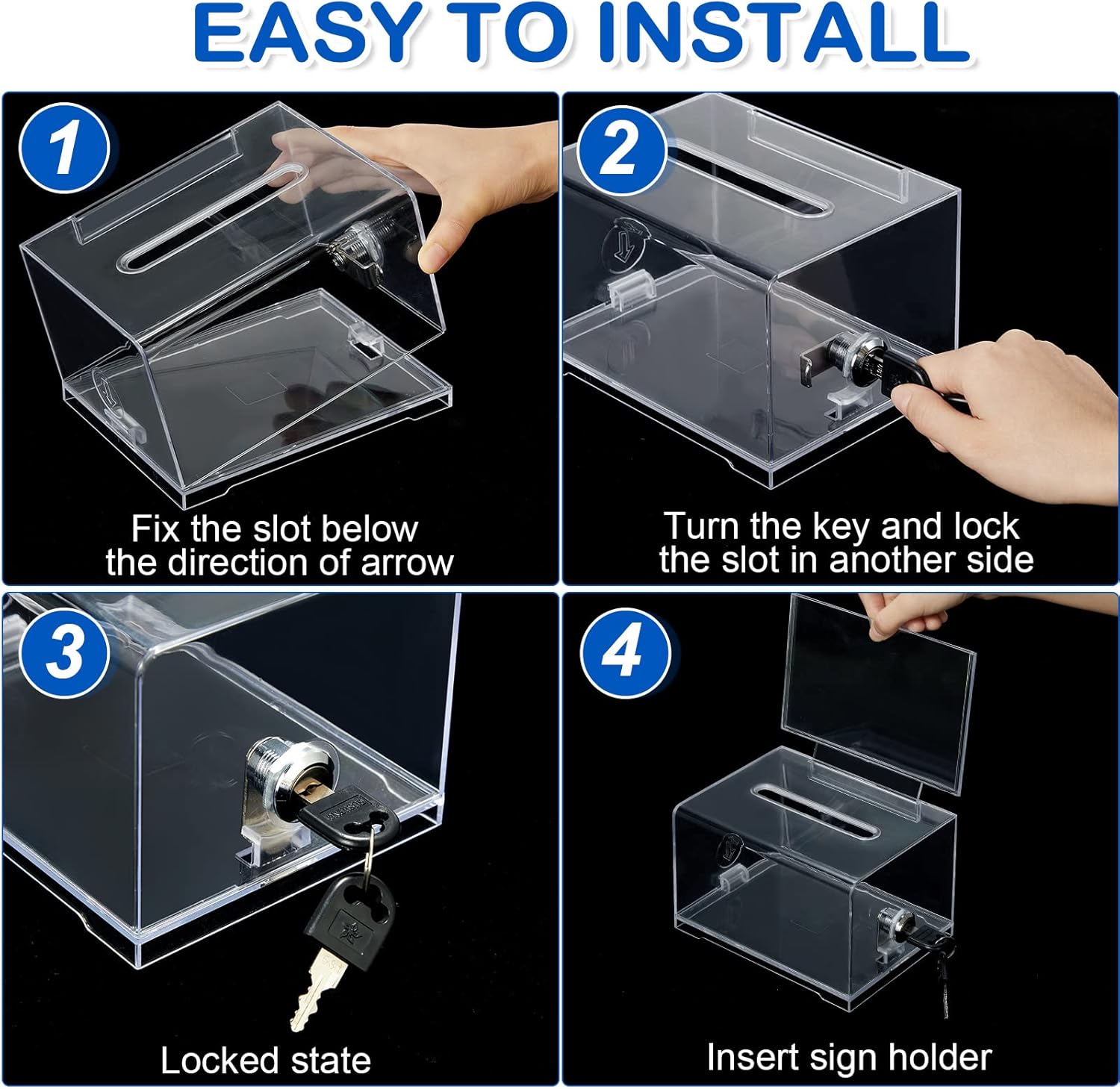 EASY TO INSTALL

1

Fix the slot below the direction of arrow

2

Turn the key and lock the slot in another side

3

Locked state

4

Insert sign holder