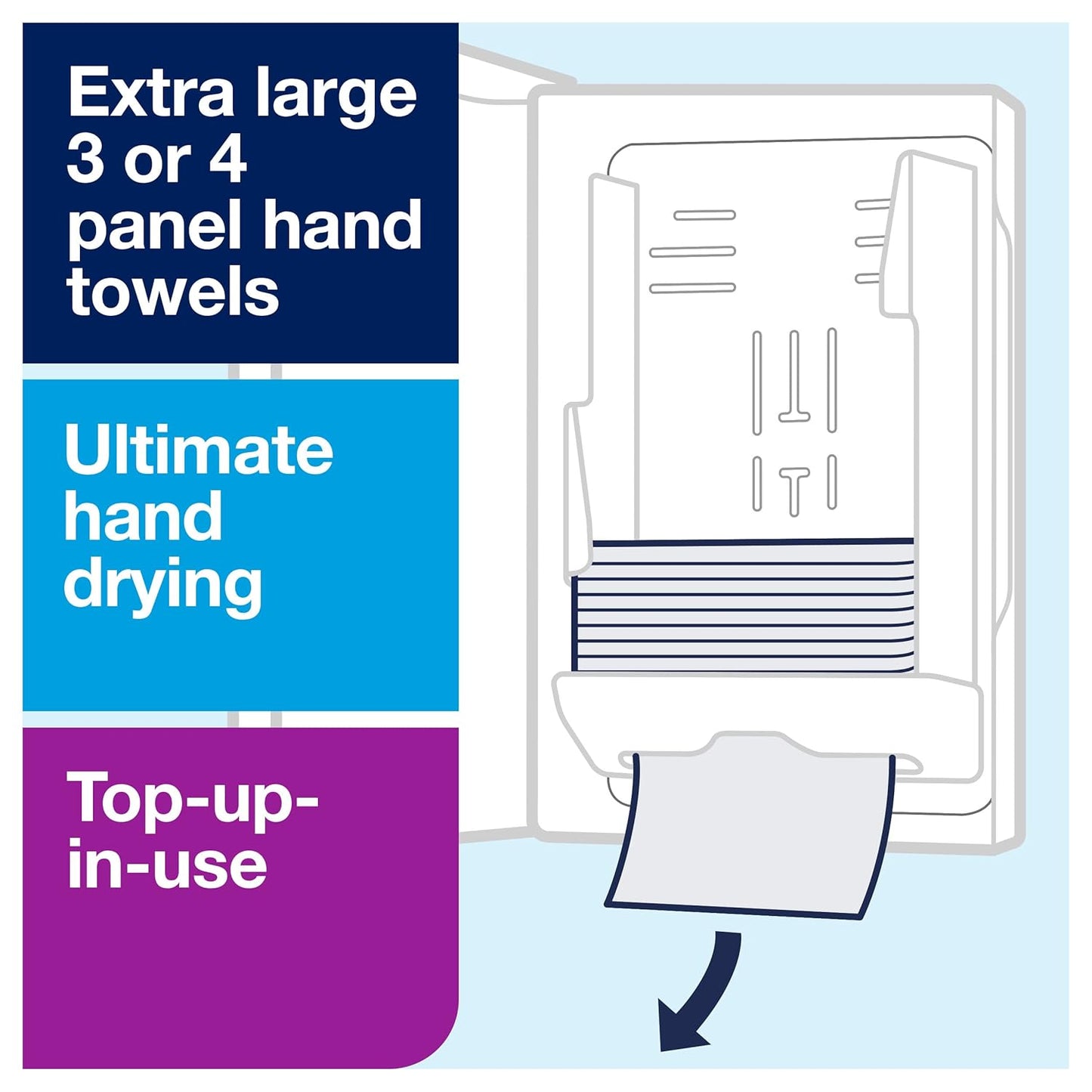 Extra large 3 or 4 panel hand towels

Ultimate hand drying

Top-up-in-use