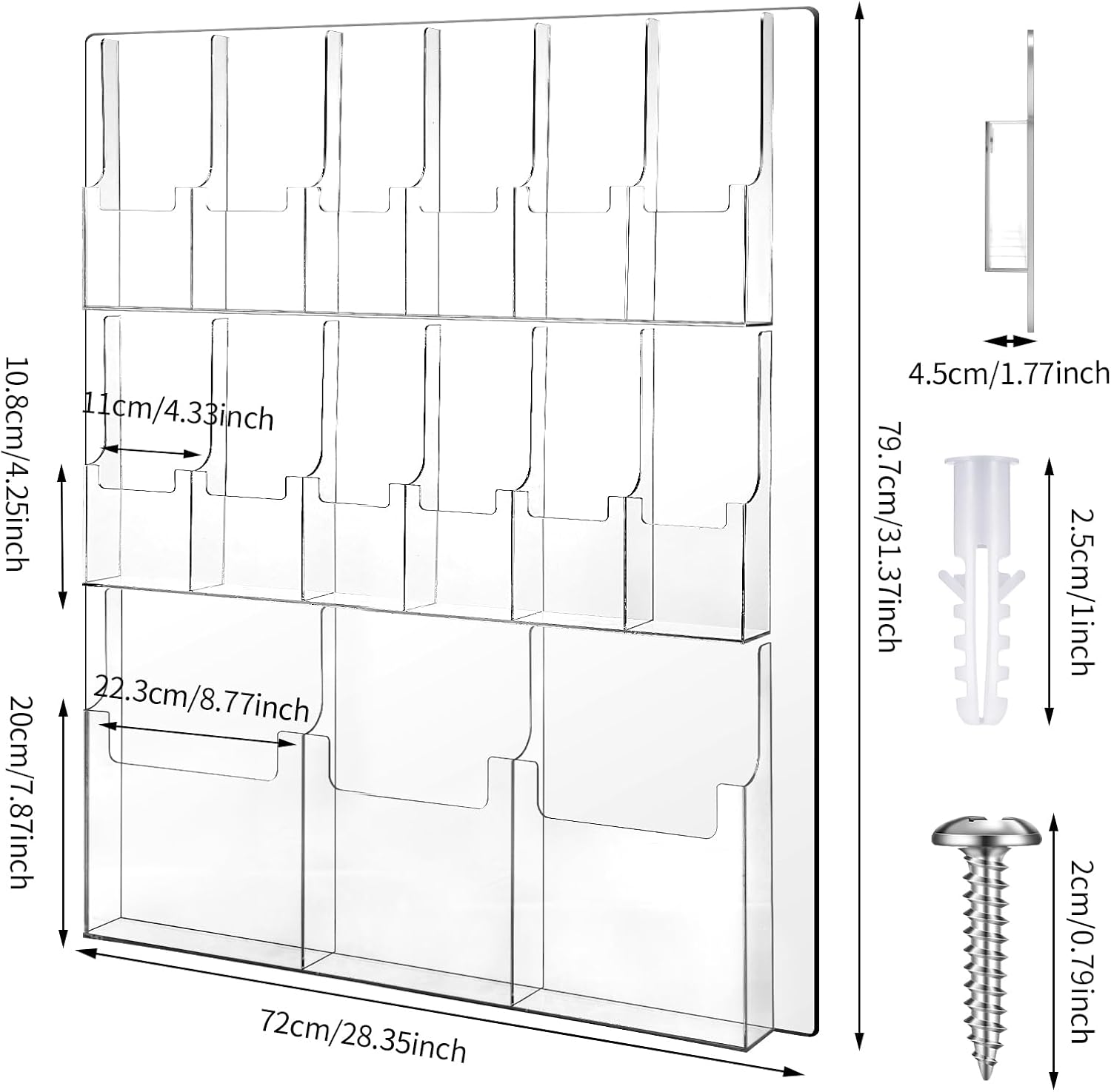 10.8cm/4.25inch

11cm/4.33inch

20cm/7.87inch

22.3cm/8.77inch

72cm/28.35inch

79.7cm/31.37inch

4.5cm/1.77inch

2.5cm/1inch

2cm/0.79inch