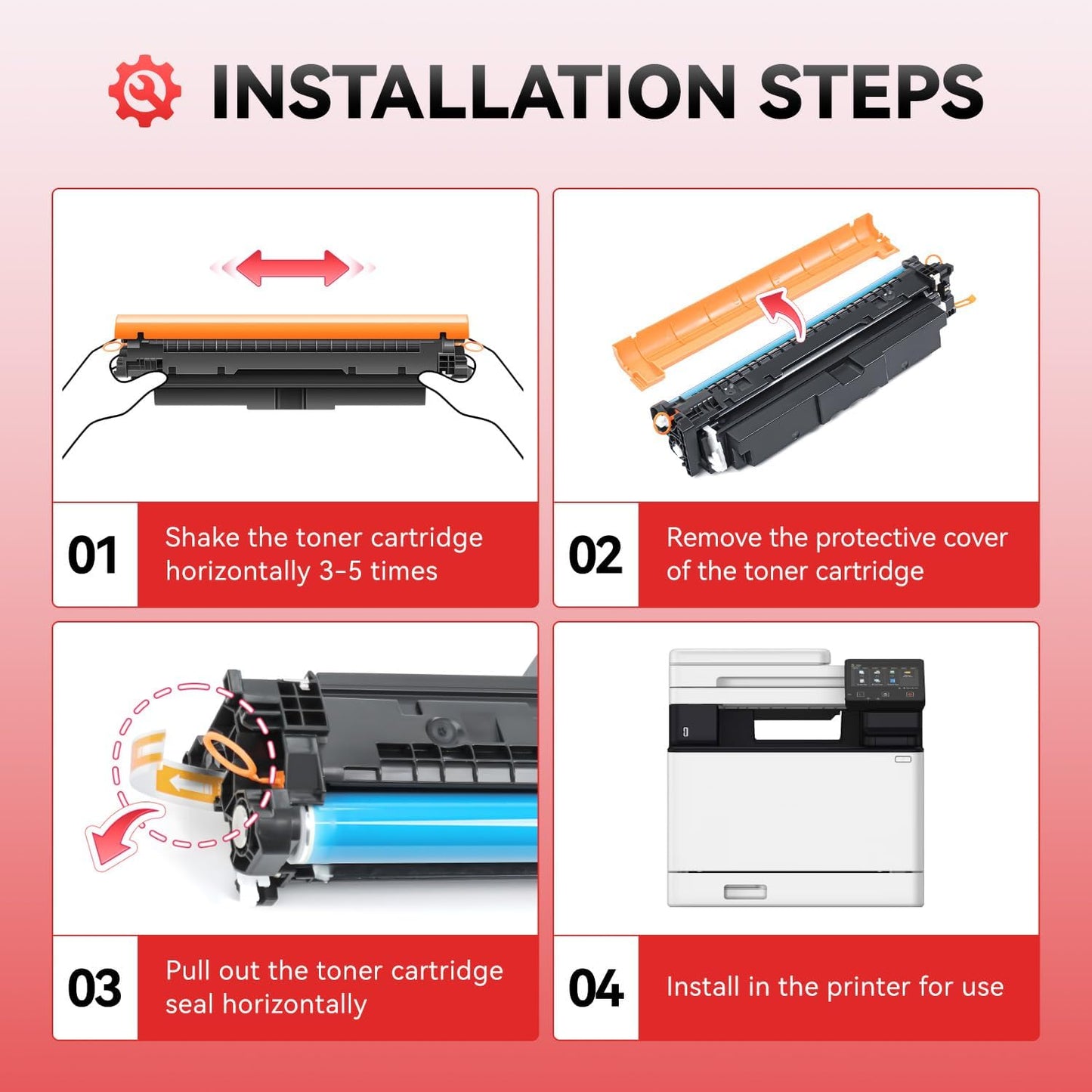 INSTALLATION STEPS

01 Shake the toner cartridge horizontally 3-5 times

02 Remove the protective cover of the toner cartridge

03 Pull out the toner cartridge seal horizontally

04 Install in the printer for use