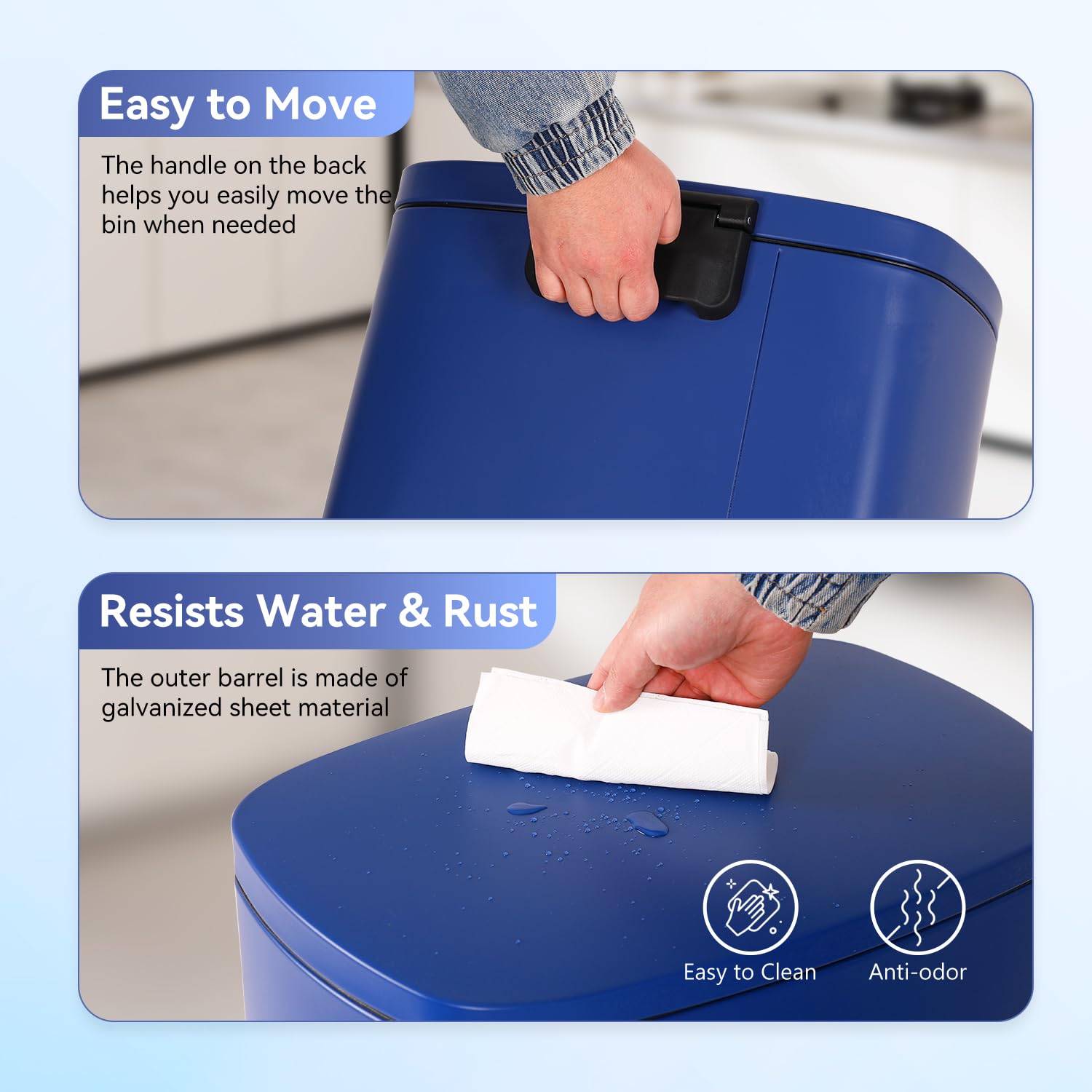 Easy to Move

The handle on the back helps you easily move the bin when needed

Resists Water & Rust

The outer barrel is made of galvanized sheet material

Easy to Clean

Anti-odor