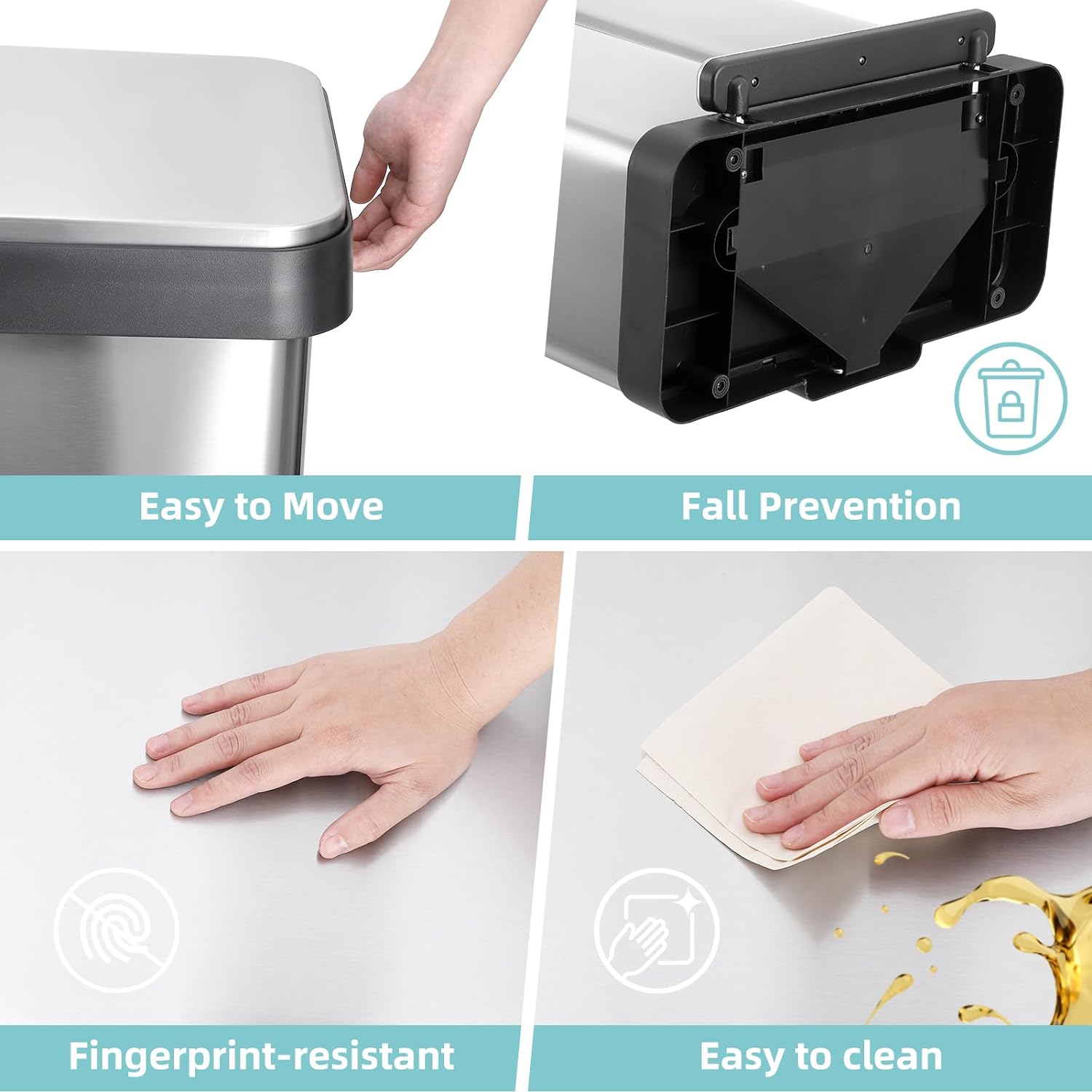 Easy to Move

Fall Prevention

Fingerprint-resistant

Easy to clean