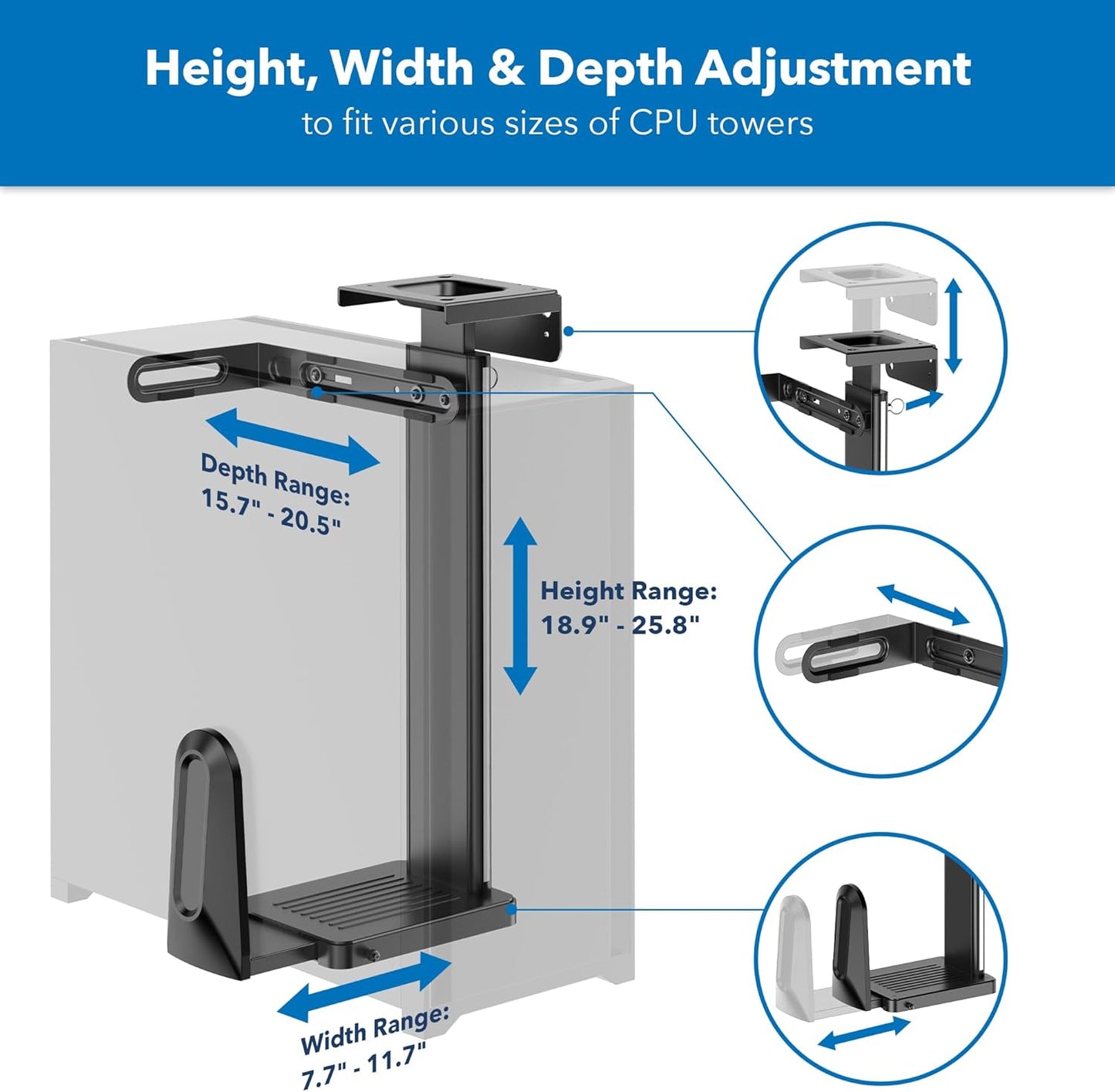 Height, Width & Depth Adjustment
to fit various sizes of CPU towers

Depth Range:
15.7" - 20.5"

Height Range:
18.9" - 25.8"

Width Range:
7.7" - 11.7"