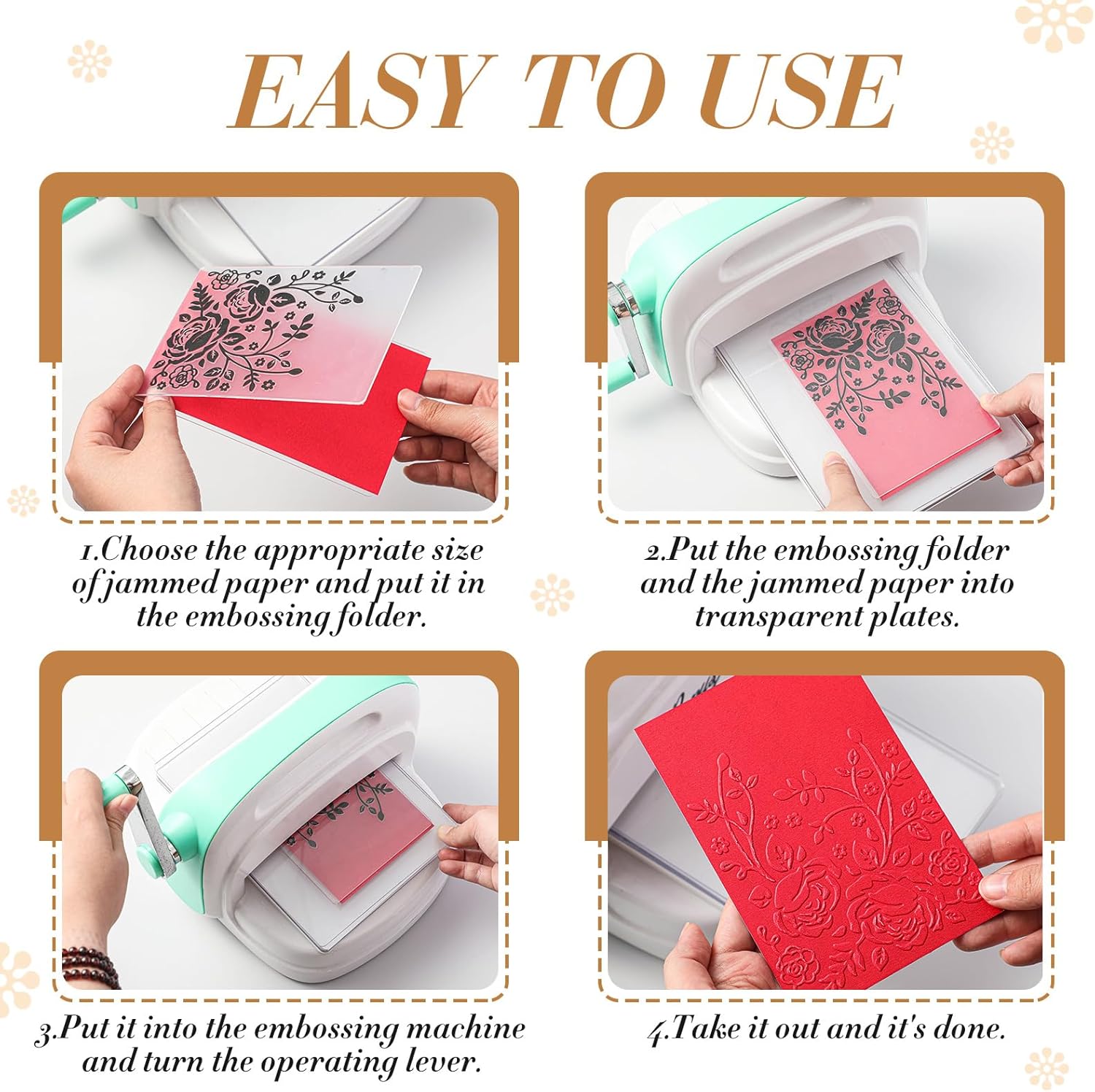 EASY TO USE

1.Choose the appropriate size of jammed paper and put it in the embossing folder.

2.Put the embossing folder and the jammed paper into transparent plates.

3.Put it into the embossing machine and turn the operating lever.

4.Take it out and it's done.