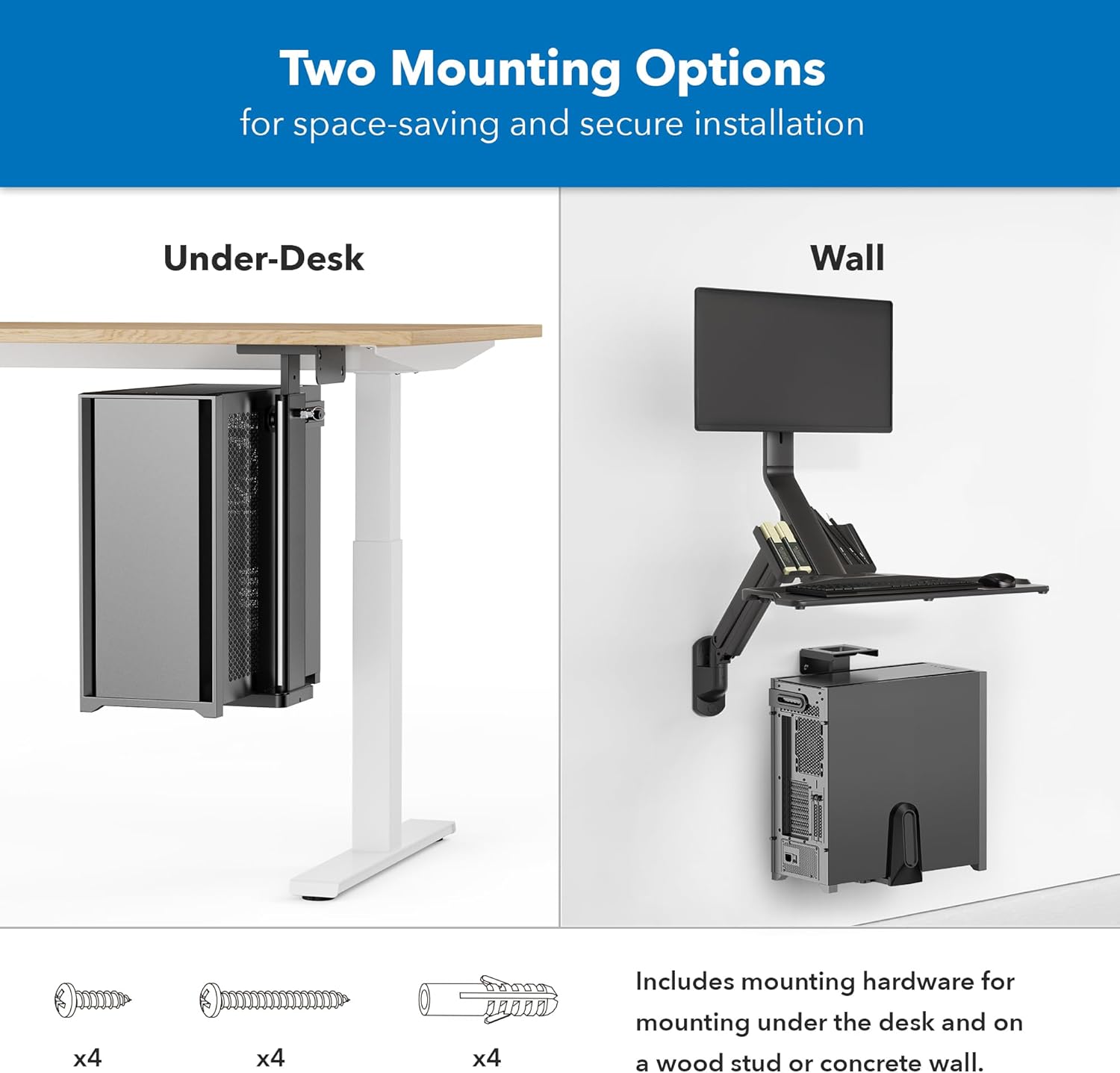 Two Mounting Options
for space-saving and secure installation

Under-Desk

Wall

x4

x4

x4

Includes mounting hardware for mounting under the desk and on a wood stud or concrete wall.