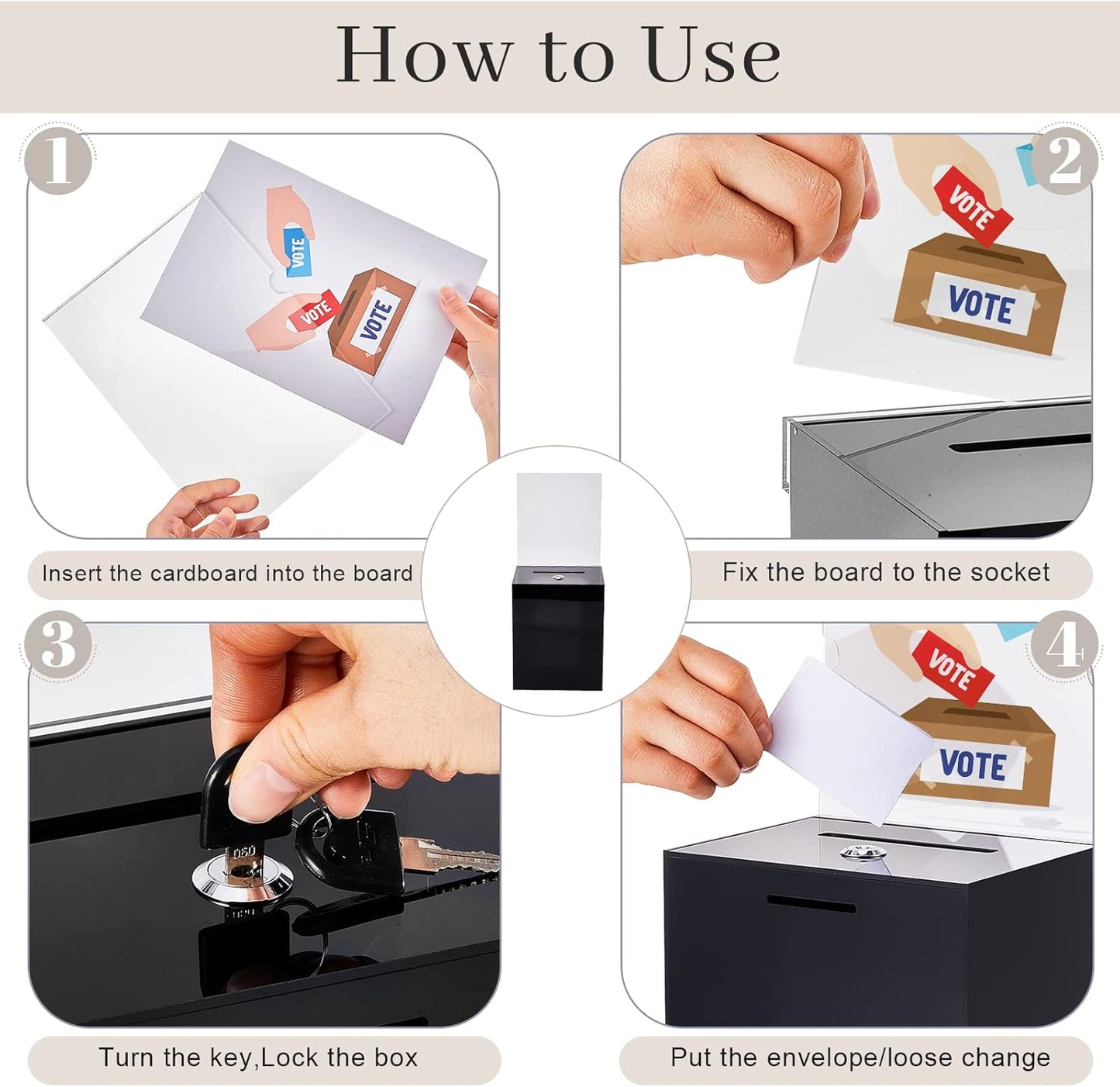 How to Use

1

VOTE

VOTE

VOTE

Insert the cardboard into the board

2

VOTE

VOTE

Fix the board to the socket

3

060

Turn the key,Lock the box

4

VOTE

VOTE

Put the envelope/loose change