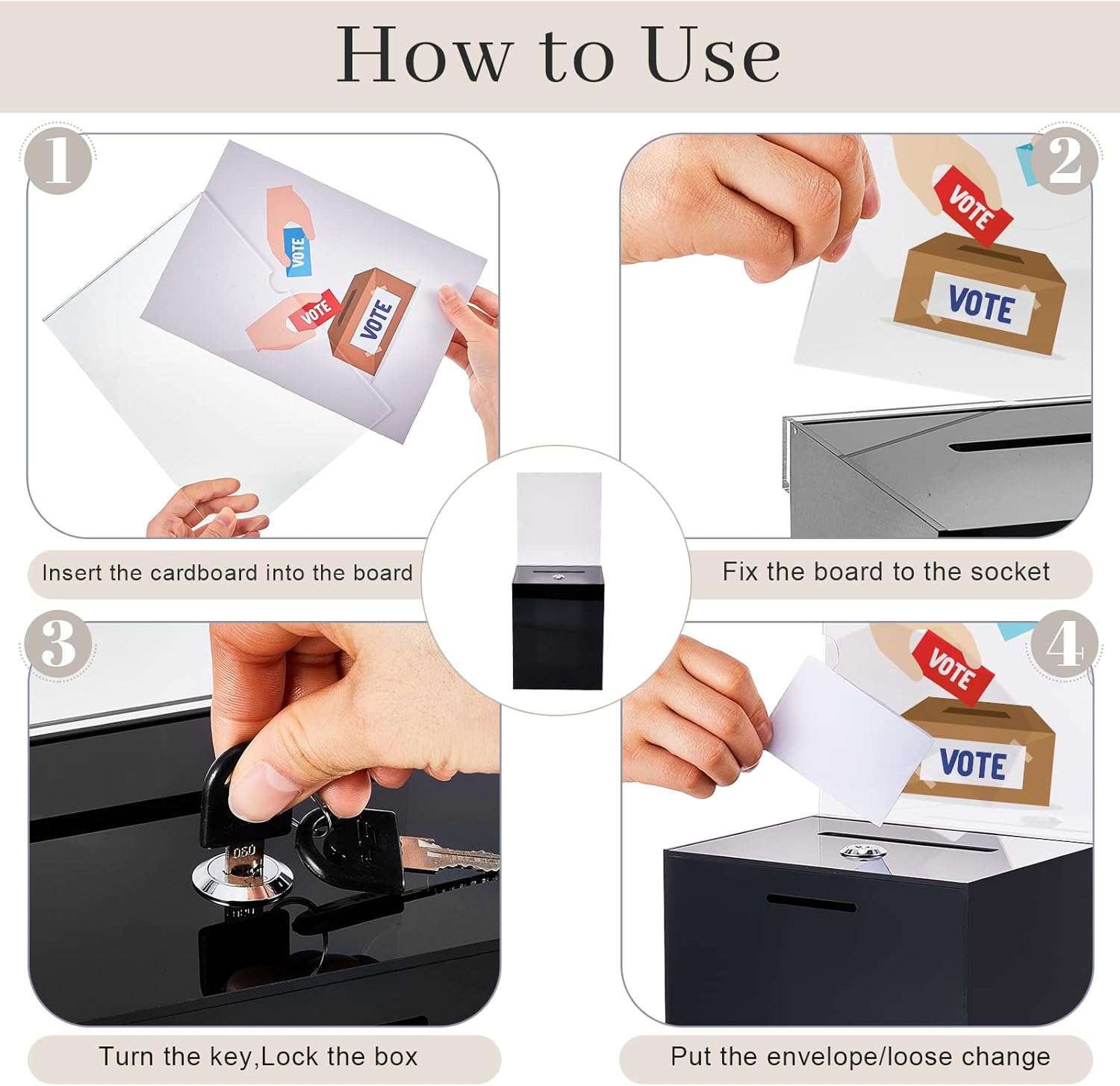 How to Use

1

VOTE

VOTE

VOTE

Insert the cardboard into the board

2

VOTE

VOTE

Fix the board to the socket

3

050

Turn the key,Lock the box

4

VOTE

VOTE

Put the envelope/loose change