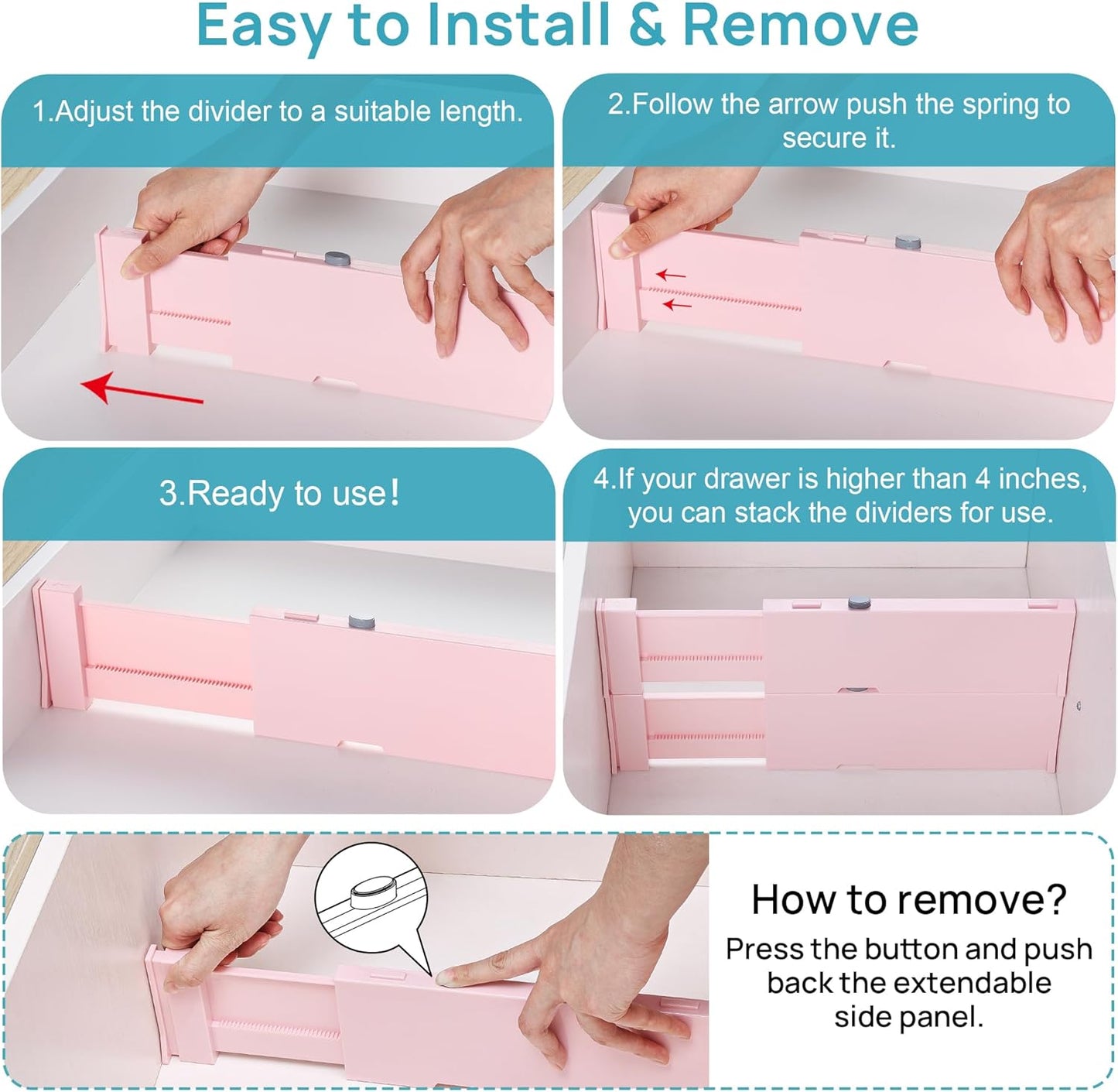 Easy to Install & Remove

1.Adjust the divider to a suitable length.

2.Follow the arrow push the spring to secure it.

3.Ready to use!

4.If your drawer is higher than 4 inches, you can stack the dividers for use.

How to remove?

Press the button and push back the extendable side panel.