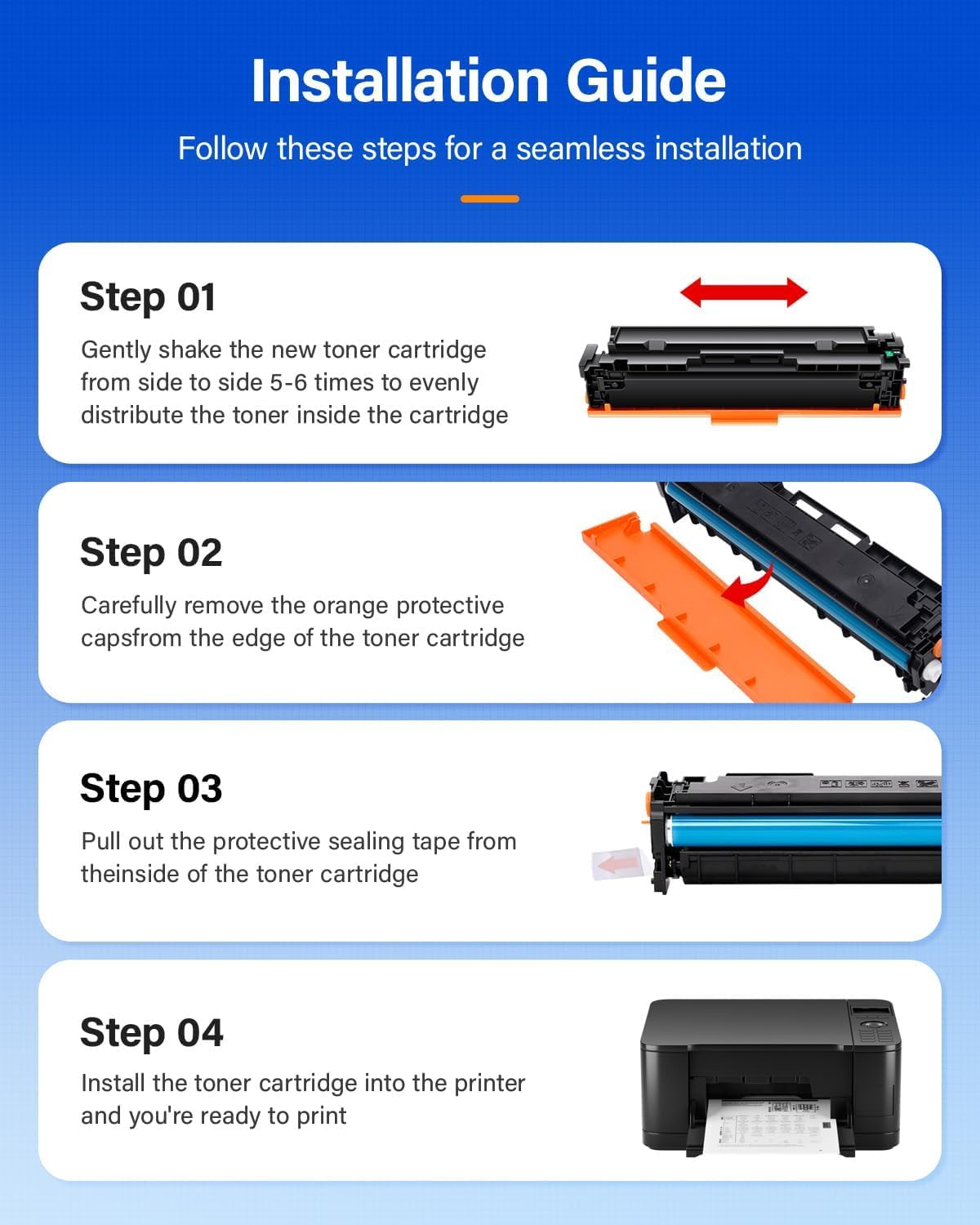 Installation Guide

Follow these steps for a seamless installation

Step 01

Gently shake the new toner cartridge from side to side 5-6 times to evenly distribute the toner inside the cartridge

Step 02

Carefully remove the orange protective capsfrom the edge of the toner cartridge

Step 03

Pull out the protective sealing tape from theinside of the toner cartridge

Step 04

Install the toner cartridge into the printer and you're ready to print