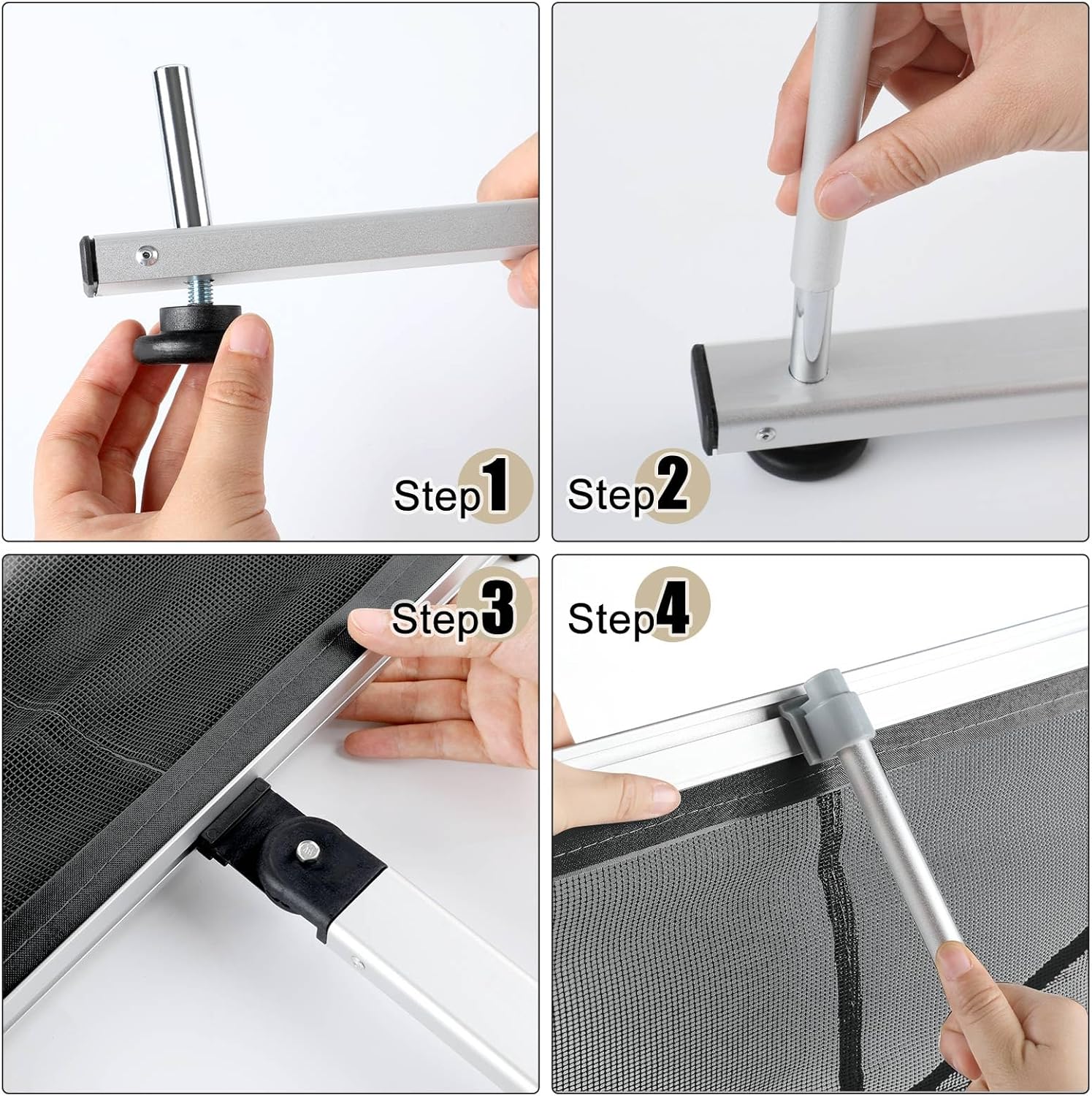 Step1

Step2

Step3

Step4