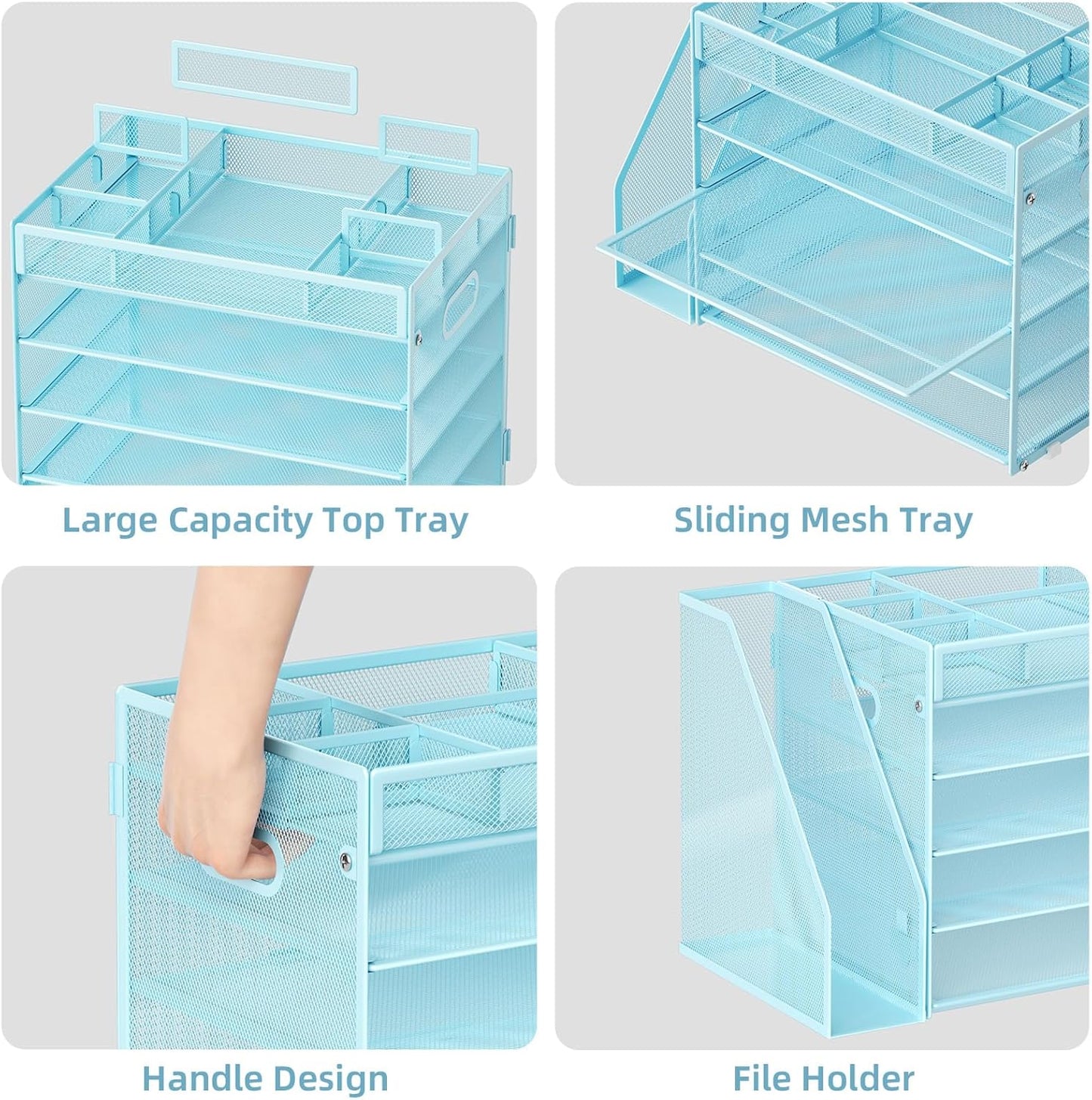 Large Capacity Top Tray

Sliding Mesh Tray

Handle Design

File Holder