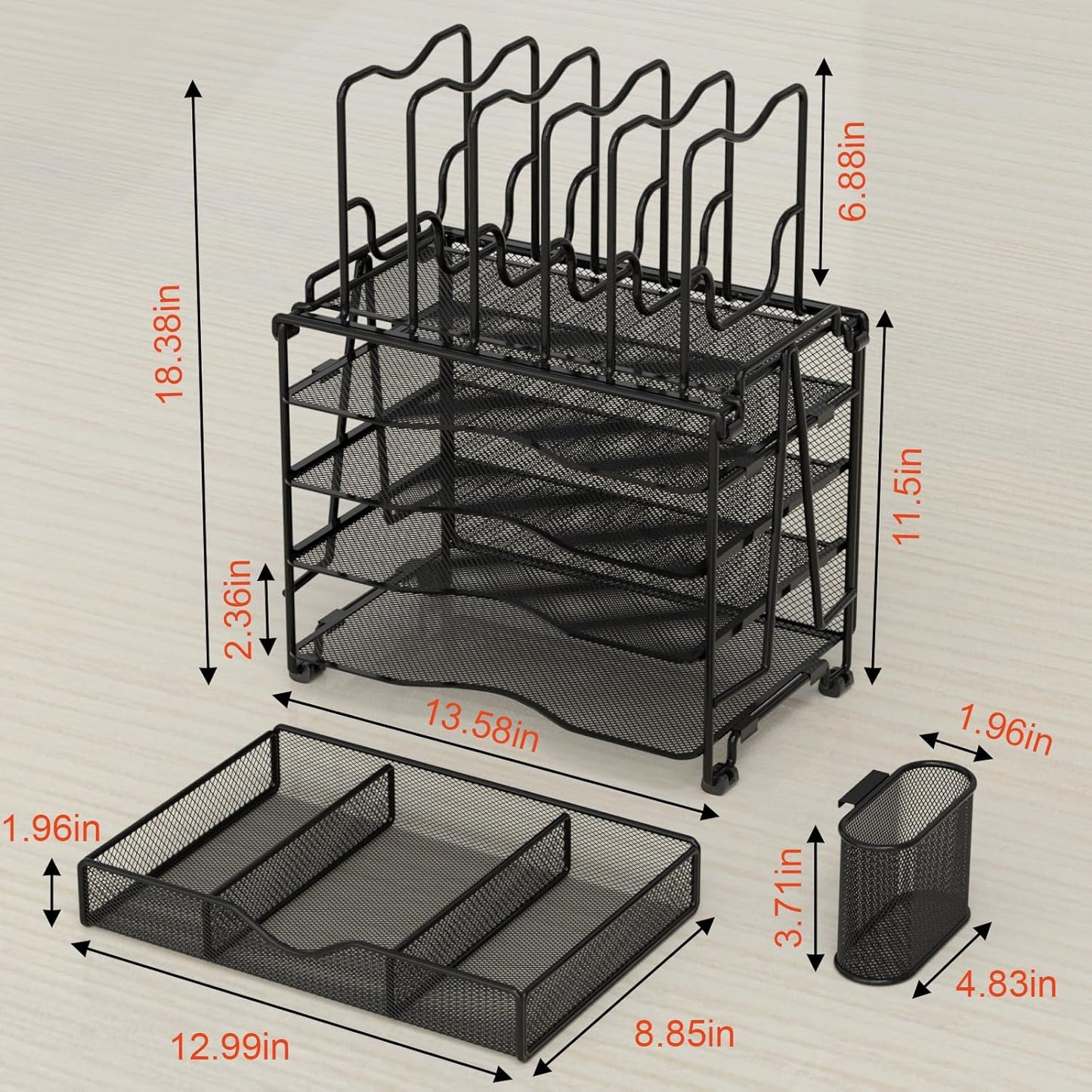 18.38in

6.88in

11.5in

2.36in

13.58in

1.96in

1.96in

3.71in

4.83in

12.99in

8.85in