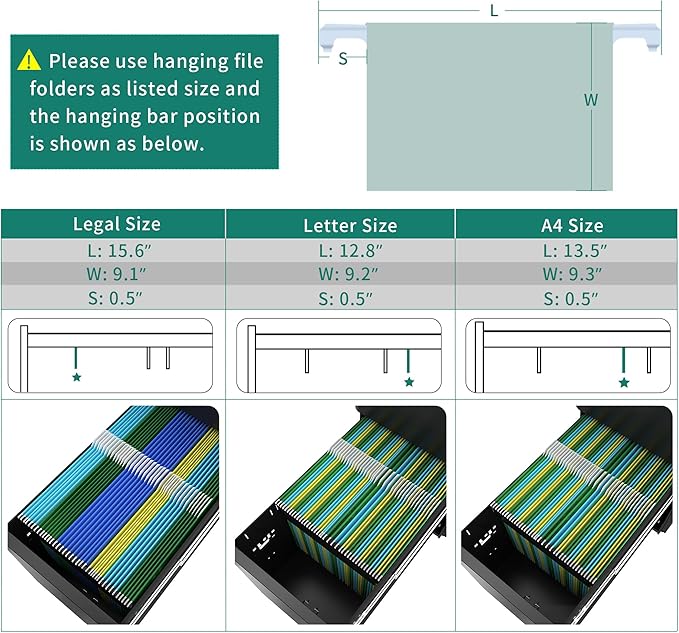 Please use hanging file folders as listed size and the hanging bar position is shown as below.

L

S

W

| Legal Size | Letter Size | A4 Size |
|---|---|---|
| L: 15.6″ | L: 12.8″ | L: 13.5″ |
| W: 9.1″ | W: 9.2″ | W: 9.3″ |
| S: 0.5″ | S: 0.5″ | S: 0.5″ |