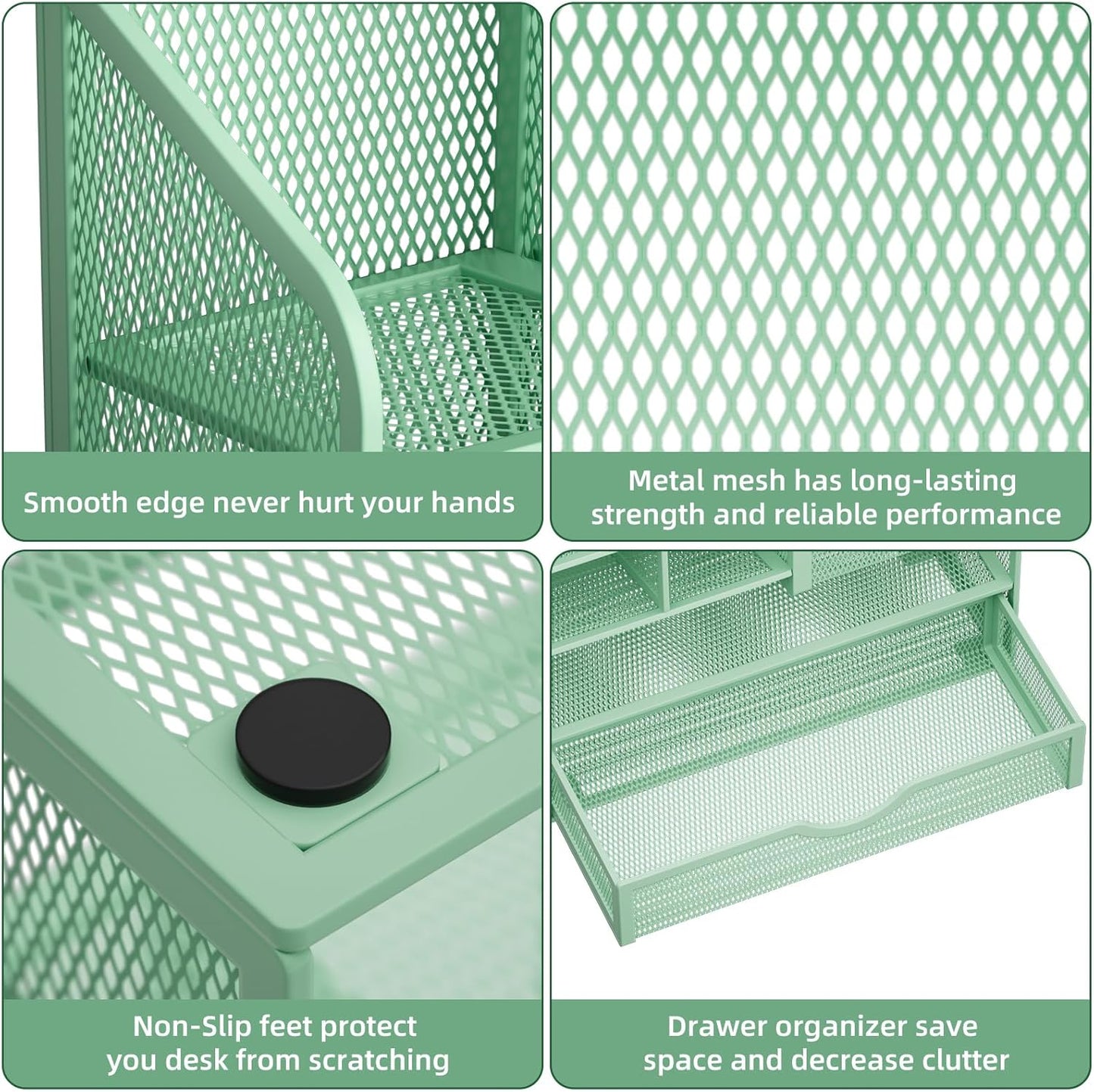 Smooth edge never hurt your hands

Metal mesh has long-lasting strength and reliable performance

Non-Slip feet protect you desk from scratching

Drawer organizer save space and decrease clutter