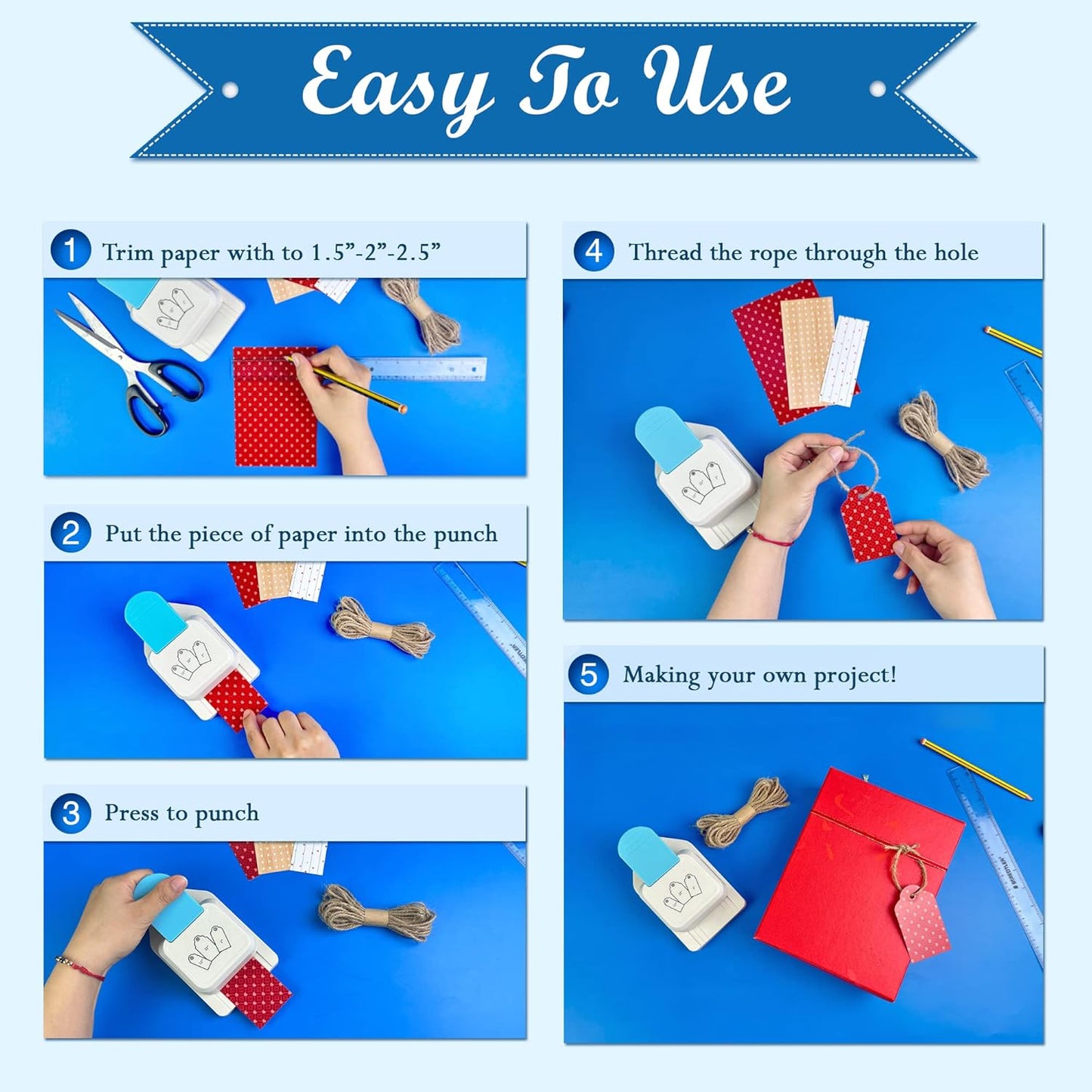 Easy To Use

1 Trim paper with to 1.5”-2”-2.5”

2 Put the piece of paper into the punch

3 Press to punch

4 Thread the rope through the hole

5 Making your own project!