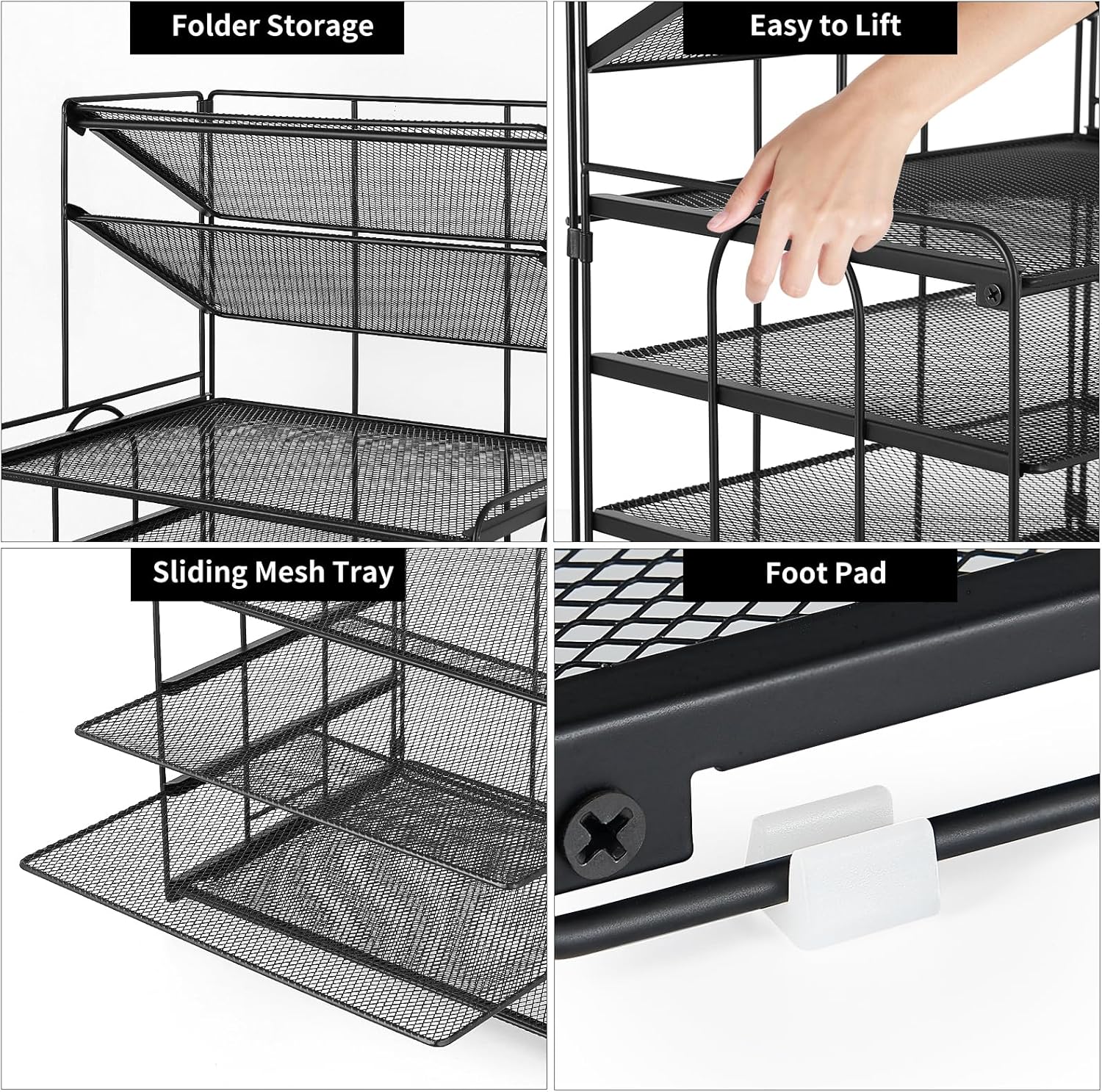 Folder Storage

Easy to Lift

Sliding Mesh Tray

Foot Pad