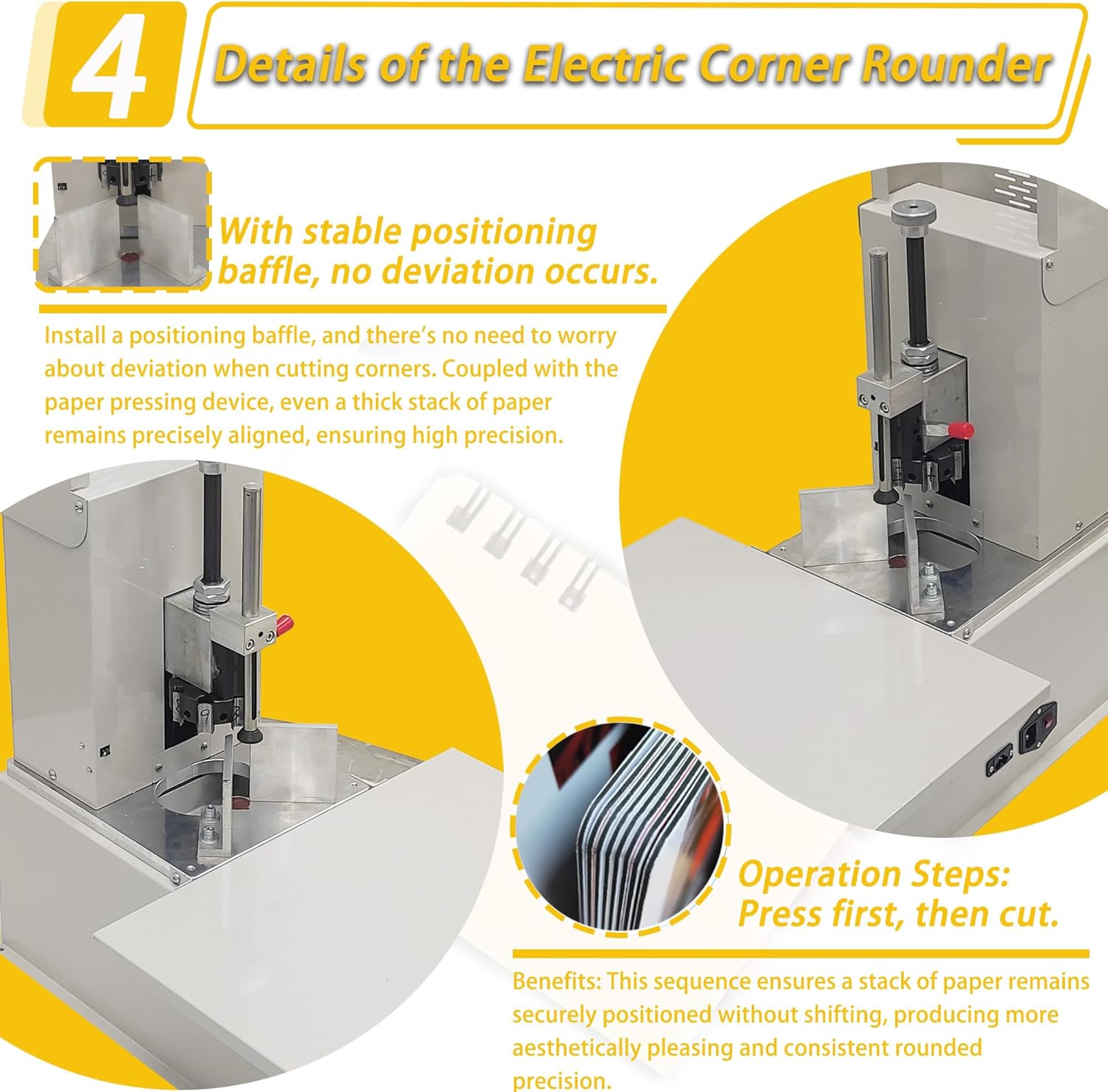 4

Details of the Electric Corner Rounder

With stable positioning baffle, no deviation occurs.

Install a positioning baffle, and there's no need to worry about deviation when cutting corners. Coupled with the paper pressing device, even a thick stack of paper remains precisely aligned, ensuring high precision.

Operation Steps: Press first, then cut.

Benefits: This sequence ensures a stack of paper remains securely positioned without shifting, producing more aesthetically pleasing and consistent rounded precision.