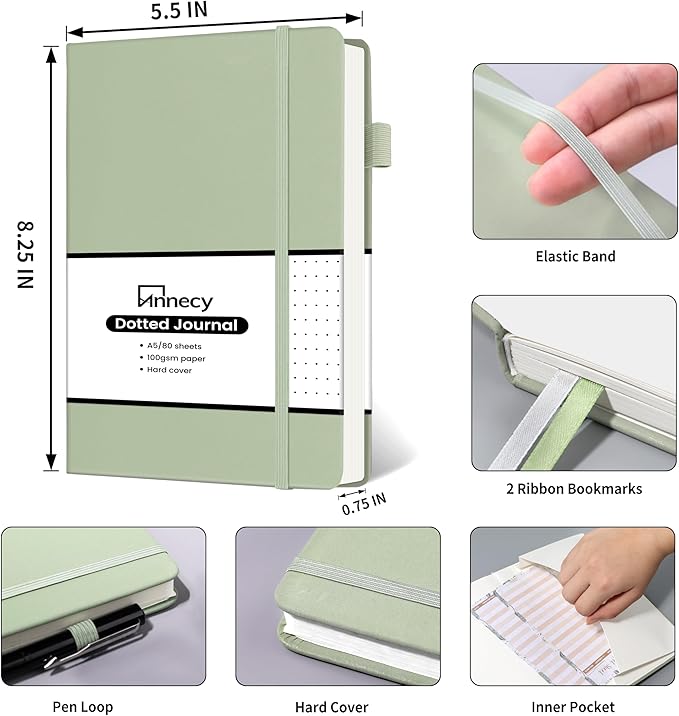 5.5 IN

8.25 IN

Annecy
Dotted Journal
• A5/80 sheets
• 100gsm paper
• Hard cover

0.75 IN

Elastic Band

2 Ribbon Bookmarks

Pen Loop

Hard Cover

Inner Pocket