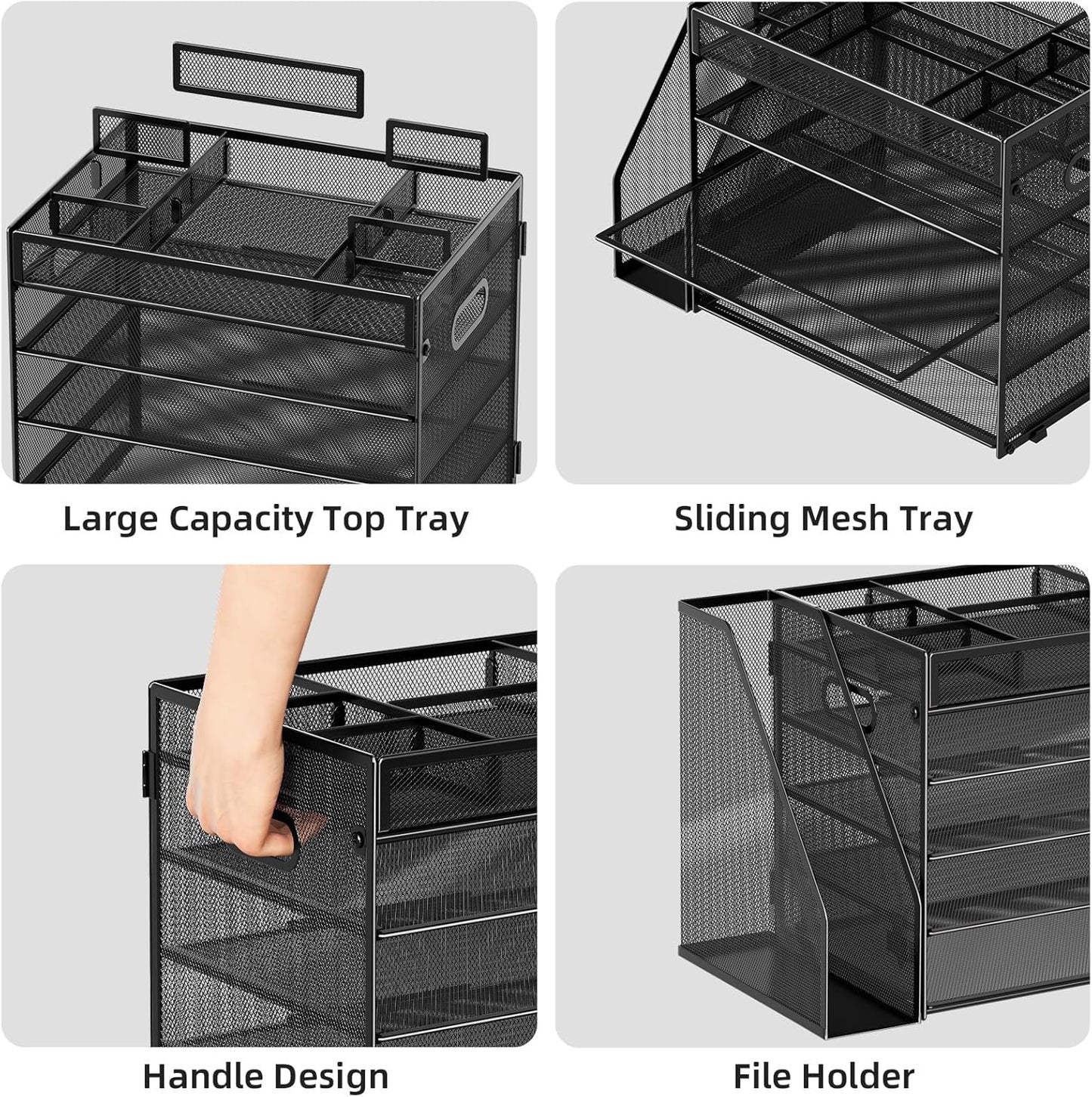 Large Capacity Top Tray

Sliding Mesh Tray

Handle Design

File Holder