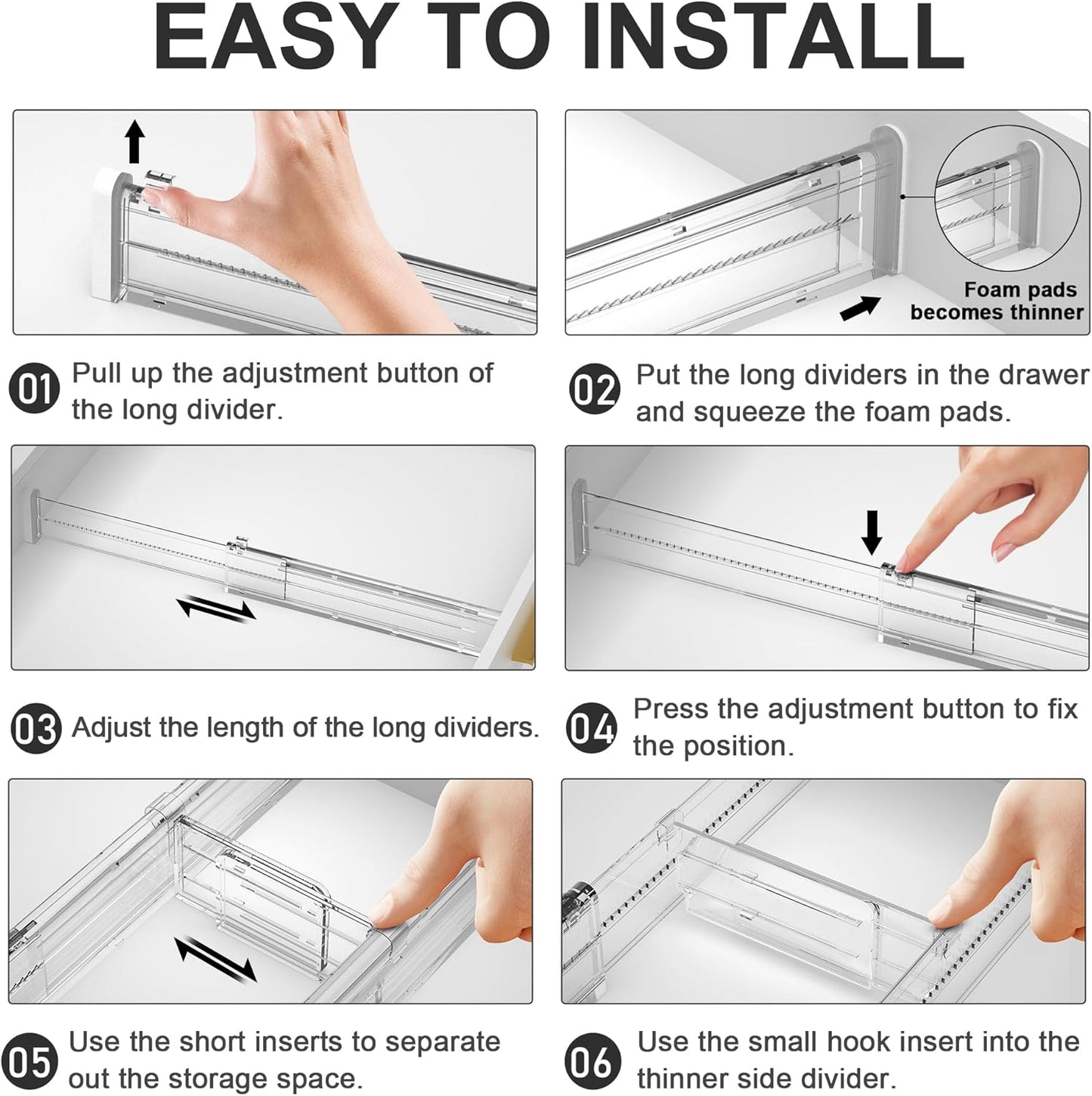 EASY TO INSTALL

Foam pads becomes thinner

01 Pull up the adjustment button of the long divider.

02 Put the long dividers in the drawer and squeeze the foam pads.

03 Adjust the length of the long dividers.

04 Press the adjustment button to fix the position.

05 Use the short inserts to separate out the storage space.

06 Use the small hook insert into the thinner side divider.