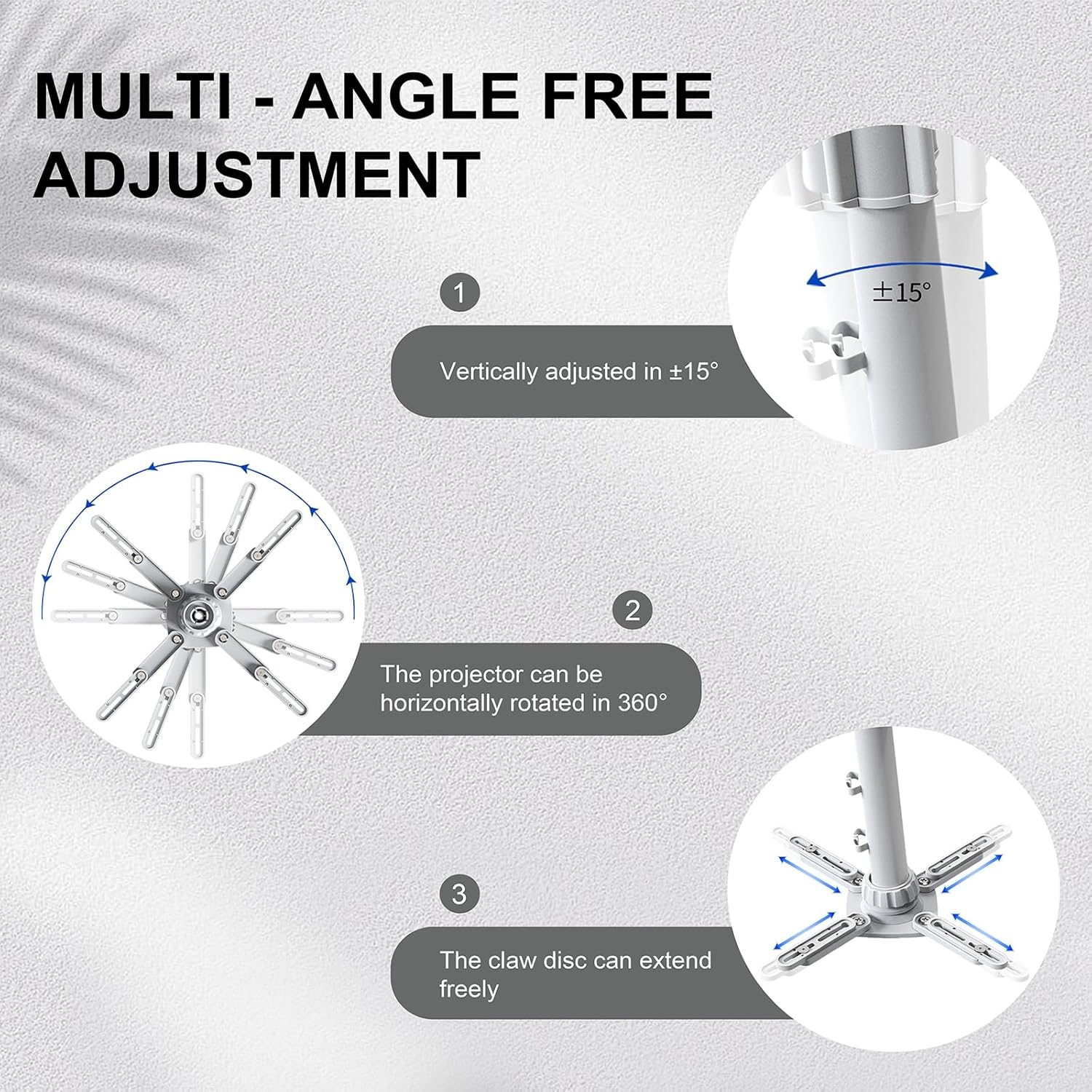 MULTI - ANGLE FREE ADJUSTMENT

±15°

1

Vertically adjusted in ±15°

2

The projector can be horizontally rotated in 360°

3

The claw disc can extend freely