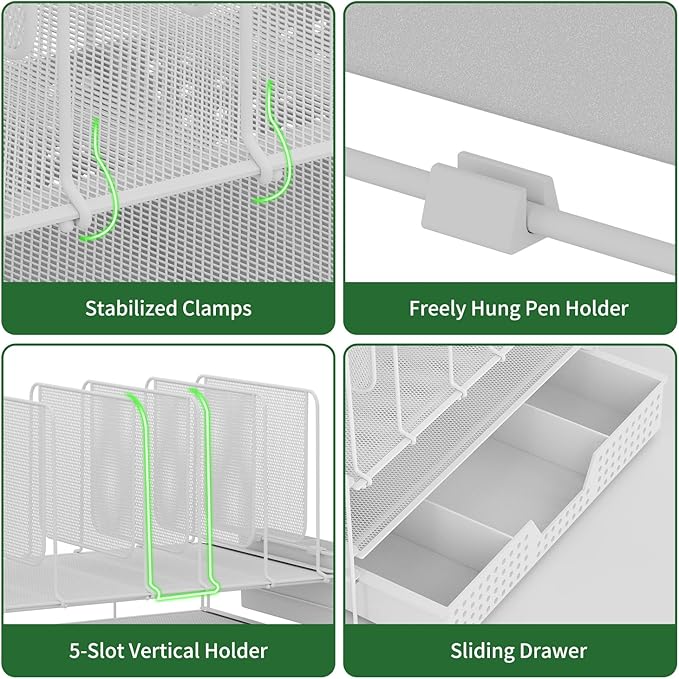 Stabilized Clamps

Freely Hung Pen Holder

5-Slot Vertical Holder

Sliding Drawer