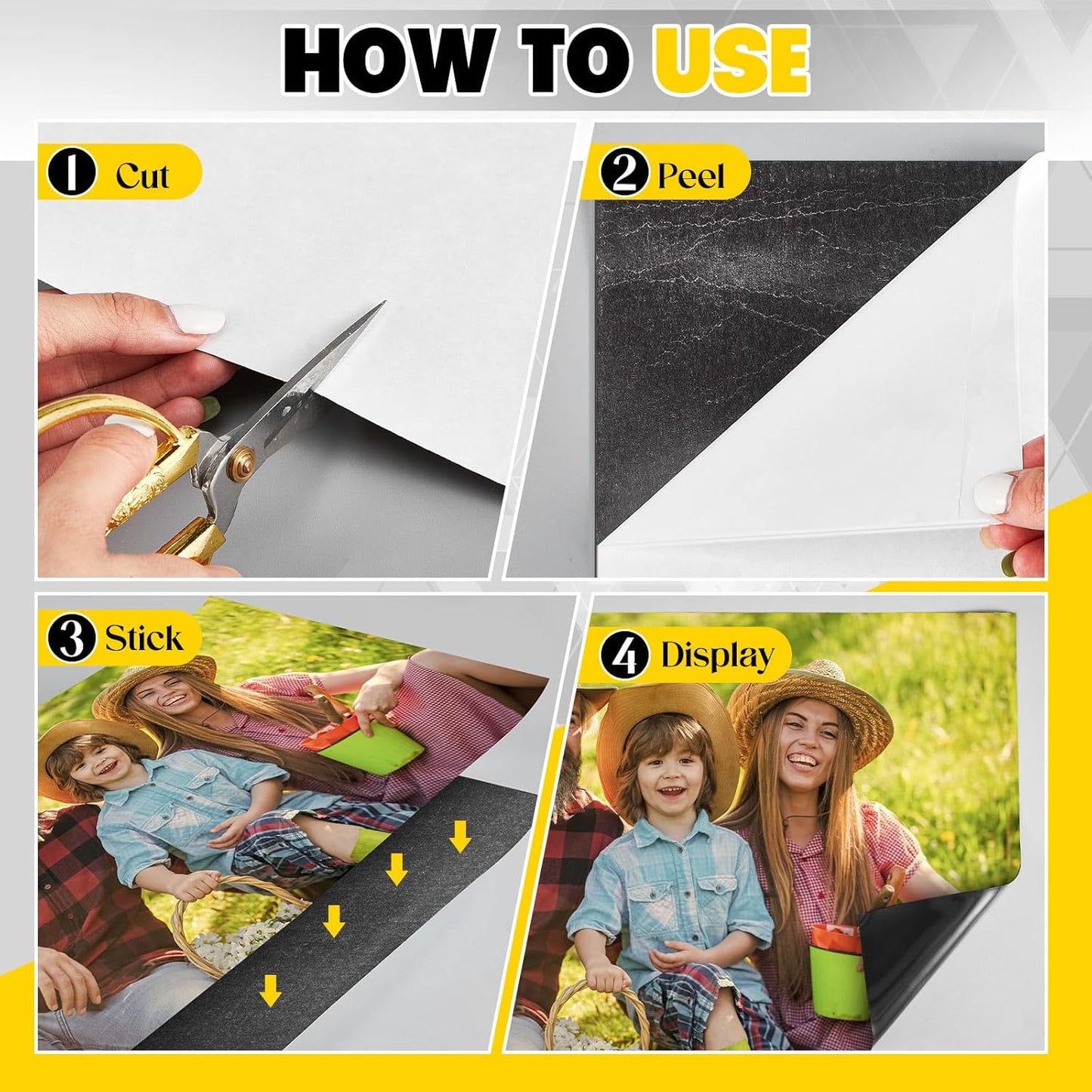 HOW TO USE

1 Cut

2 Peel

3 Stick

4 Display