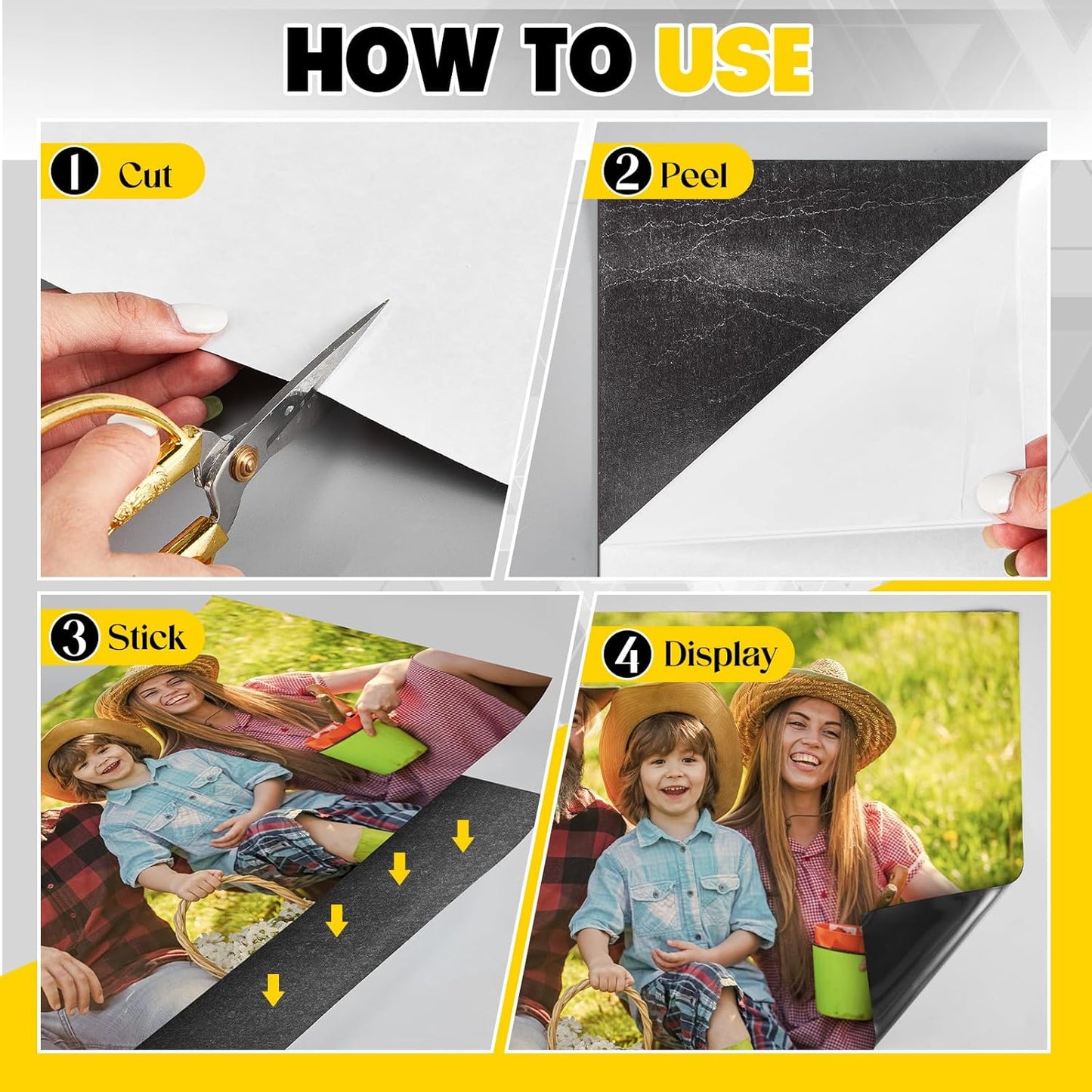 HOW TO USE

1 Cut

2 Peel

3 Stick

4 Display