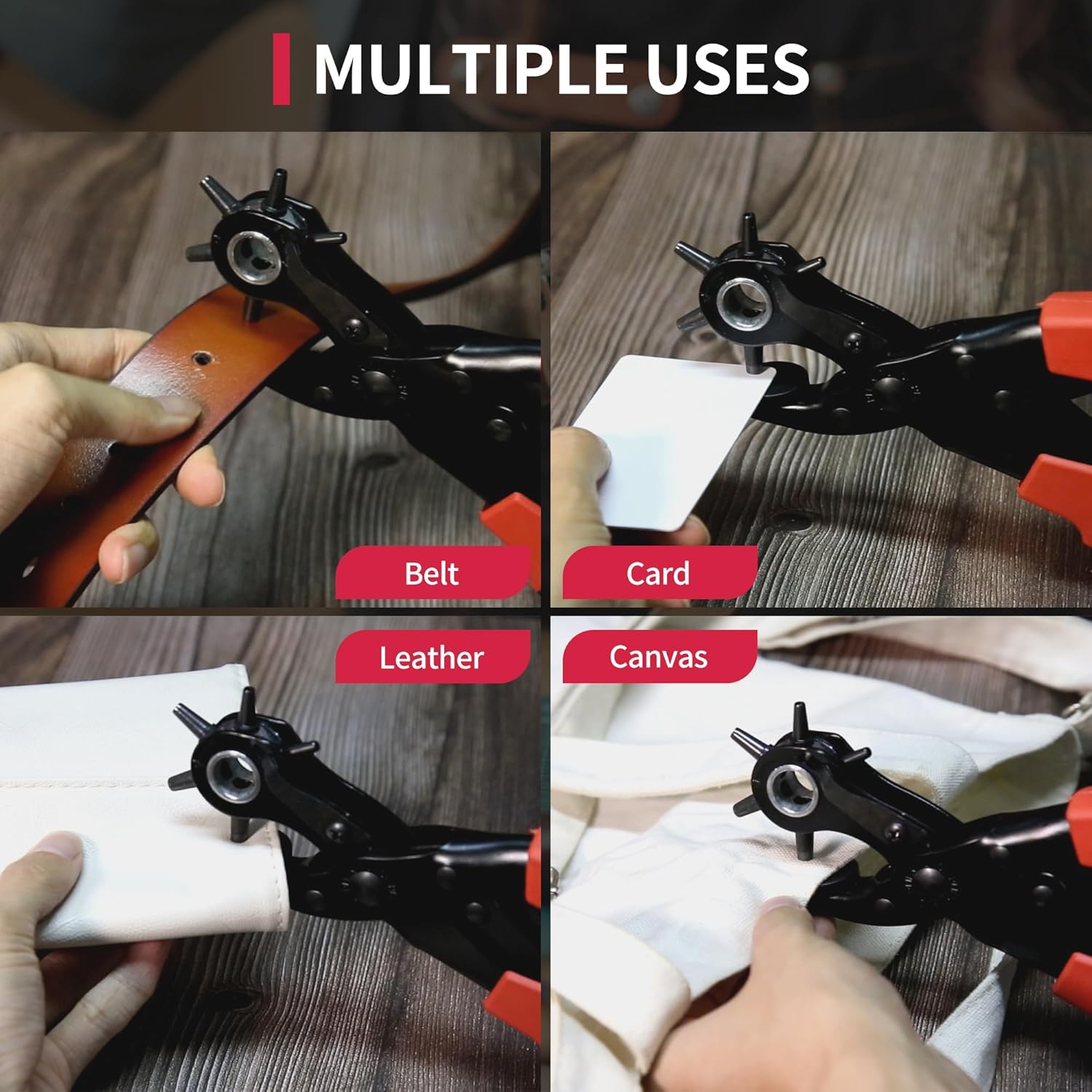 MULTIPLE USES

Belt

Card

Leather

Canvas