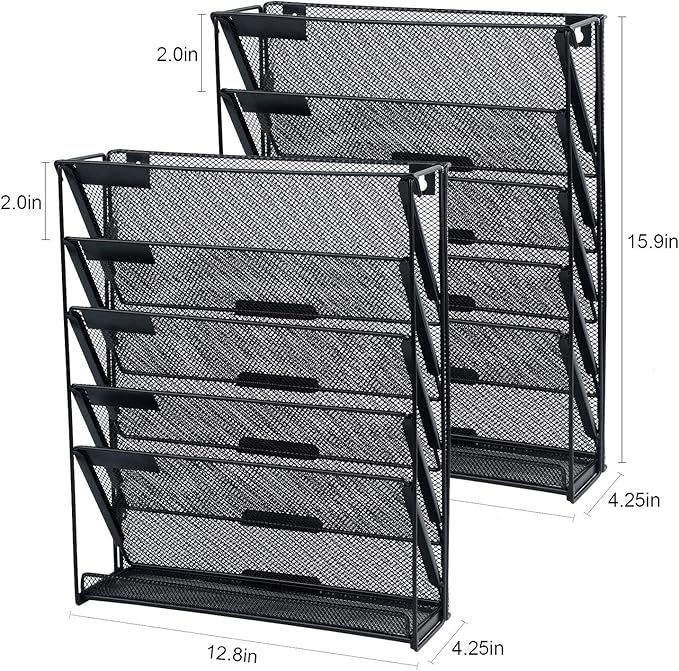 2.0in

2.0in

15.9in

4.25in

12.8in

4.25in