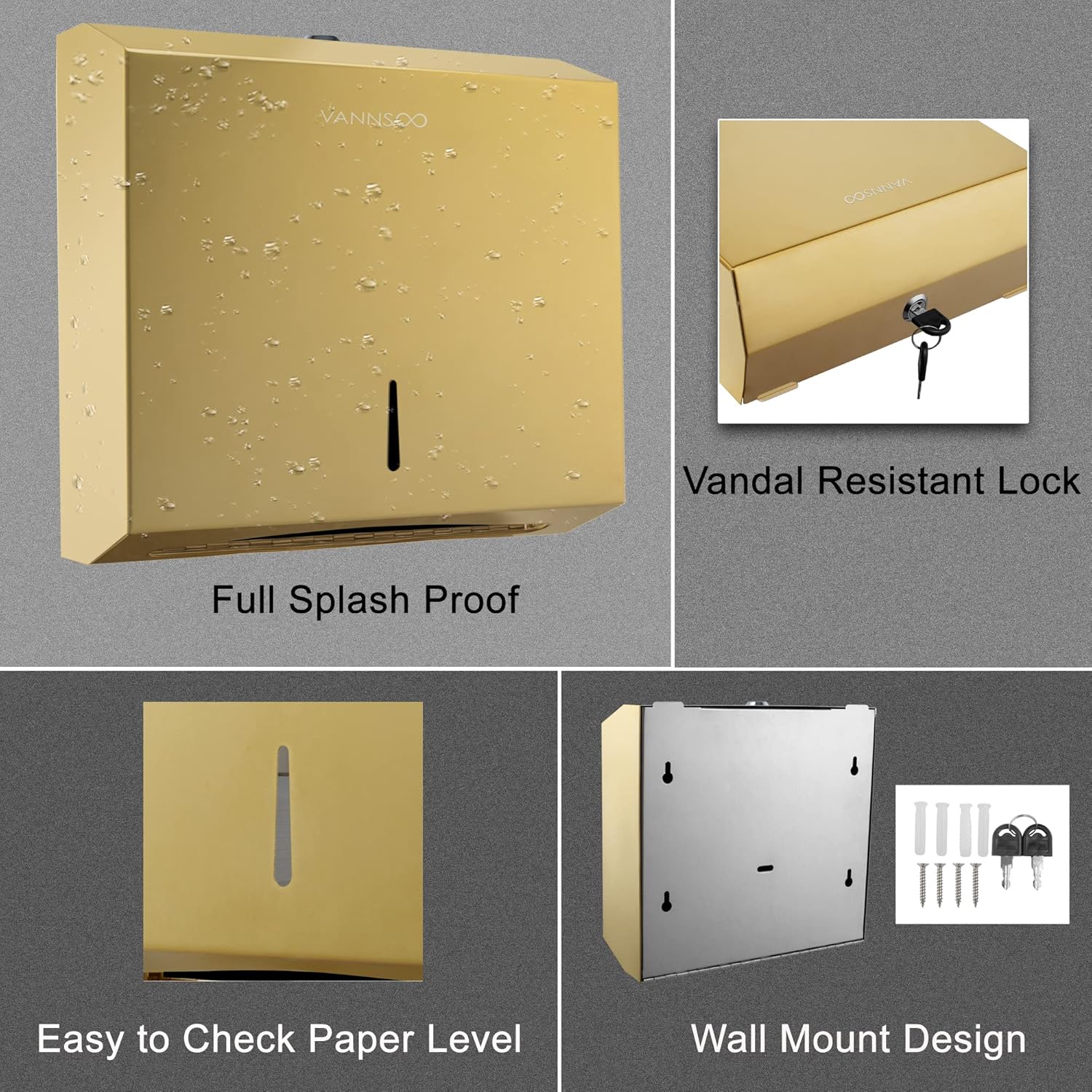 VANNSOO

Full Splash Proof

VANNSOO

Vandal Resistant Lock

Easy to Check Paper Level

Wall Mount Design